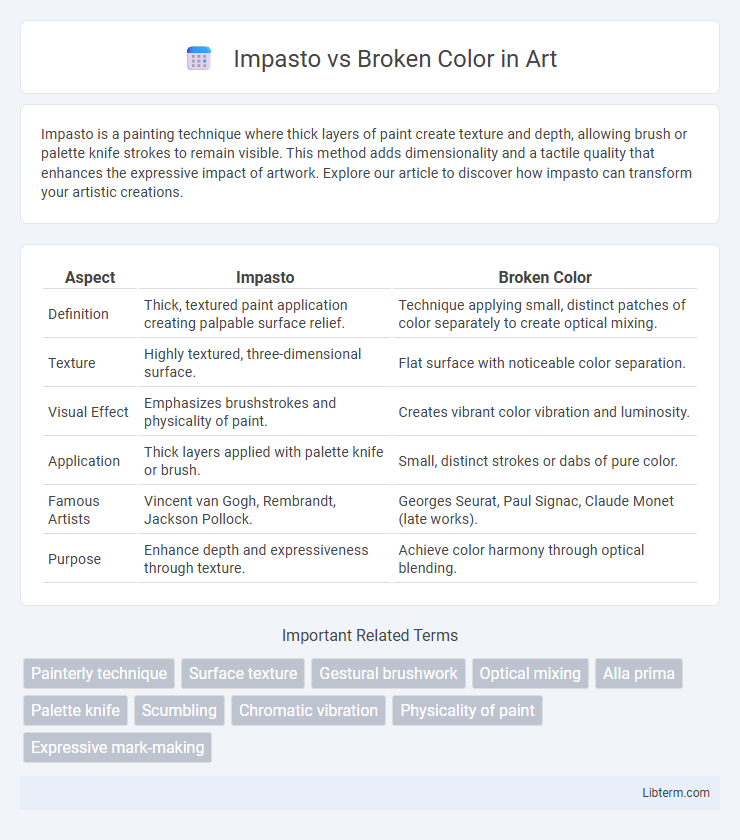 Impasto vs Broken Color in Art

Impasto is a painting technique where thick layers of paint create texture and depth, allowing brush or palette knife strokes to remain visible. This method adds dimensionality and a tactile quality that enhances the expressive impact of artwork. Explore our article to discover how impasto can transform your artistic creations.

| Aspect | Impasto | Broken Color |
|---|---|---|
| Definition | Thick, textured paint application creating palpable surface relief. | Technique applying small, distinct patches of color separately to create optical mixing. |
| Texture | Highly textured, three-dimensional surface. | Flat surface with noticeable color separation. |
| Visual Effect | Emphasizes brushstrokes and physicality of paint. | Creates vibrant color vibration and luminosity. |
| Application | Thick layers applied with palette knife or brush. | Small, distinct strokes or dabs of pure color. |
| Famous Artists | Vincent van Gogh, Rembrandt, Jackson Pollock. | Georges Seurat, Paul Signac, Claude Monet (late works). |
| Purpose | Enhance depth and expressiveness through texture. | Achieve color harmony through optical blending. |

Important Related Terms

Painterly technique
Surface texture
Gestural brushwork
Optical mixing
Alla prima
Palette knife
Scumbling
Chromatic vibration
Physicality of paint
Expressive mark-making

Libterm.com