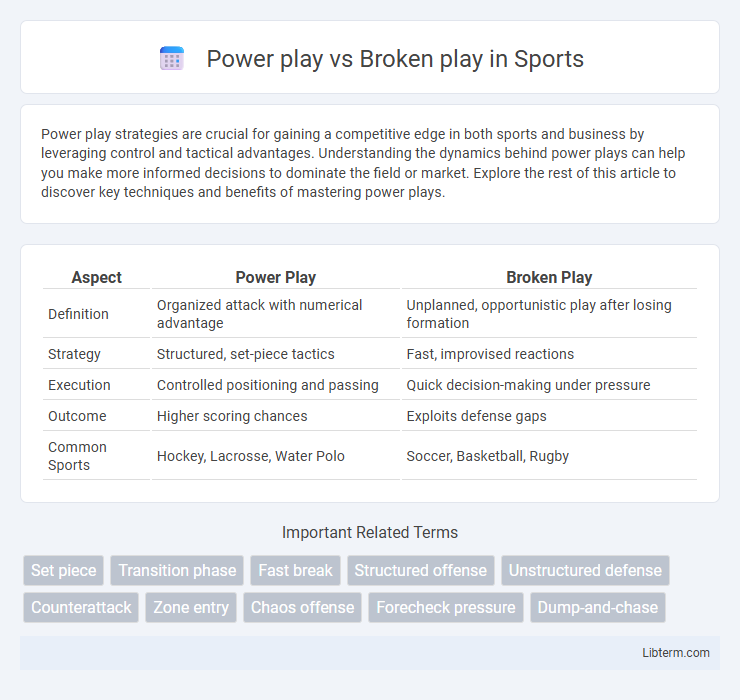 Power play vs Broken play in Sports

Power play strategies are crucial for gaining a competitive edge in both sports and business by leveraging control and tactical advantages. Understanding the dynamics behind power plays can help you make more informed decisions to dominate the field or market. Explore the rest of this article to discover key techniques and benefits of mastering power plays.

| Aspect | Power Play | Broken Play |
|---|---|---|
| Definition | Organized attack with numerical advantage | Unplanned, opportunistic play after losing formation |
| Strategy | Structured, set-piece tactics | Fast, improvised reactions |
| Execution | Controlled positioning and passing | Quick decision-making under pressure |
| Outcome | Higher scoring chances | Exploits defense gaps |
| Common Sports | Hockey, Lacrosse, Water Polo | Soccer, Basketball, Rugby |

Important Related Terms

Set piece
Transition phase
Fast break
Structured offense
Unstructured defense
Counterattack
Zone entry
Chaos offense
Forecheck pressure
Dump-and-chase

Libterm.com