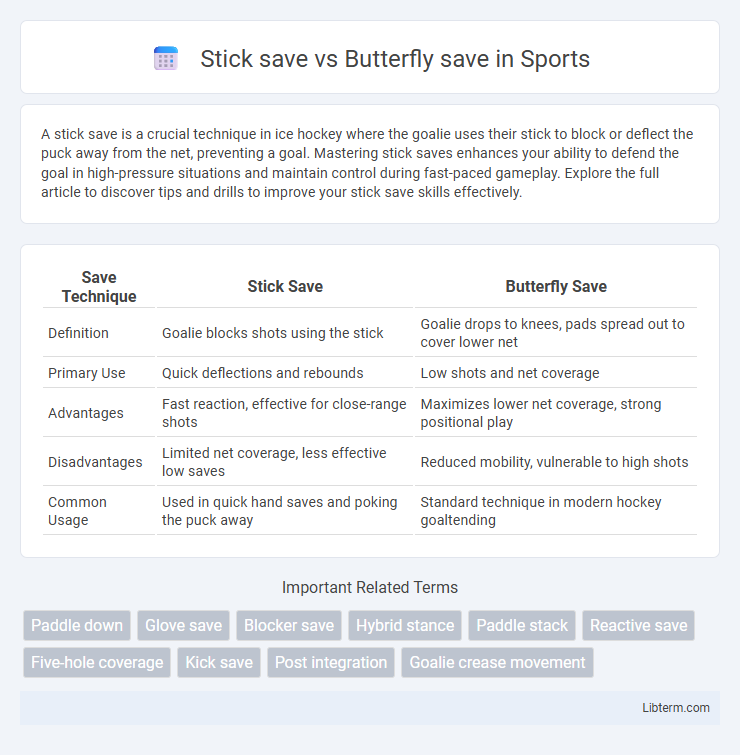 Stick save vs Butterfly save in Sports

A stick save is a crucial technique in ice hockey where the goalie uses their stick to block or deflect the puck away from the net, preventing a goal. Mastering stick saves enhances your ability to defend the goal in high-pressure situations and maintain control during fast-paced gameplay. Explore the full article to discover tips and drills to improve your stick save skills effectively.

| Save Technique | Stick Save | Butterfly Save |
|---|---|---|
| Definition | Goalie blocks shots using the stick | Goalie drops to knees, pads spread out to cover lower net |
| Primary Use | Quick deflections and rebounds | Low shots and net coverage |
| Advantages | Fast reaction, effective for close-range shots | Maximizes lower net coverage, strong positional play |
| Disadvantages | Limited net coverage, less effective low saves | Reduced mobility, vulnerable to high shots |
| Common Usage | Used in quick hand saves and poking the puck away | Standard technique in modern hockey goaltending |

Important Related Terms

Paddle down
Glove save
Blocker save
Hybrid stance
Paddle stack
Reactive save
Five-hole coverage
Kick save
Post integration
Goalie crease movement

Libterm.com