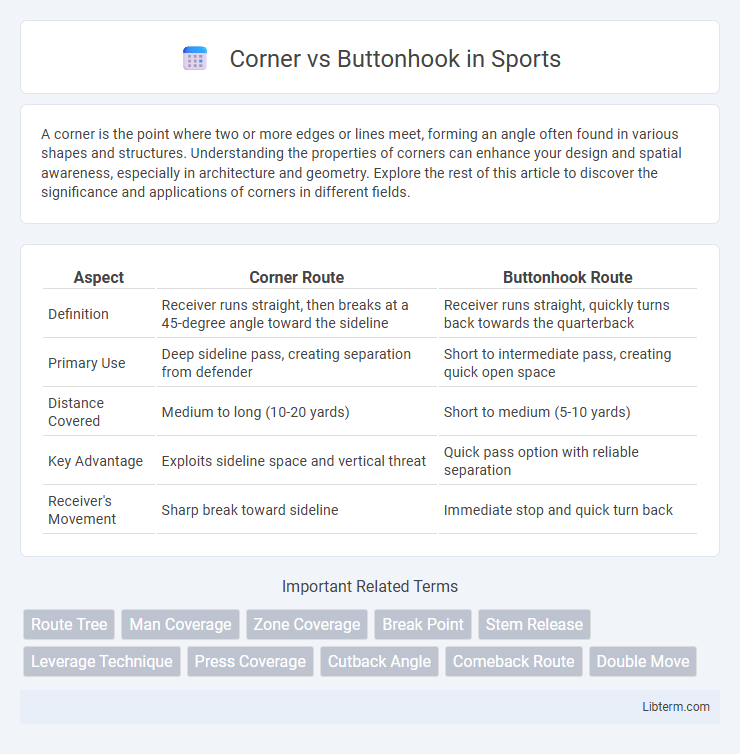 Corner vs Buttonhook in Sports

A corner is the point where two or more edges or lines meet, forming an angle often found in various shapes and structures. Understanding the properties of corners can enhance your design and spatial awareness, especially in architecture and geometry. Explore the rest of this article to discover the significance and applications of corners in different fields.

| Aspect | Corner Route | Buttonhook Route |
|---|---|---|
| Definition | Receiver runs straight, then breaks at a 45-degree angle toward the sideline | Receiver runs straight, quickly turns back towards the quarterback |
| Primary Use | Deep sideline pass, creating separation from defender | Short to intermediate pass, creating quick open space |
| Distance Covered | Medium to long (10-20 yards) | Short to medium (5-10 yards) |
| Key Advantage | Exploits sideline space and vertical threat | Quick pass option with reliable separation |
| Receiver's Movement | Sharp break toward sideline | Immediate stop and quick turn back |

Important Related Terms

Route Tree
Man Coverage
Zone Coverage
Break Point
Stem Release
Leverage Technique
Press Coverage
Cutback Angle
Comeback Route
Double Move

Libterm.com