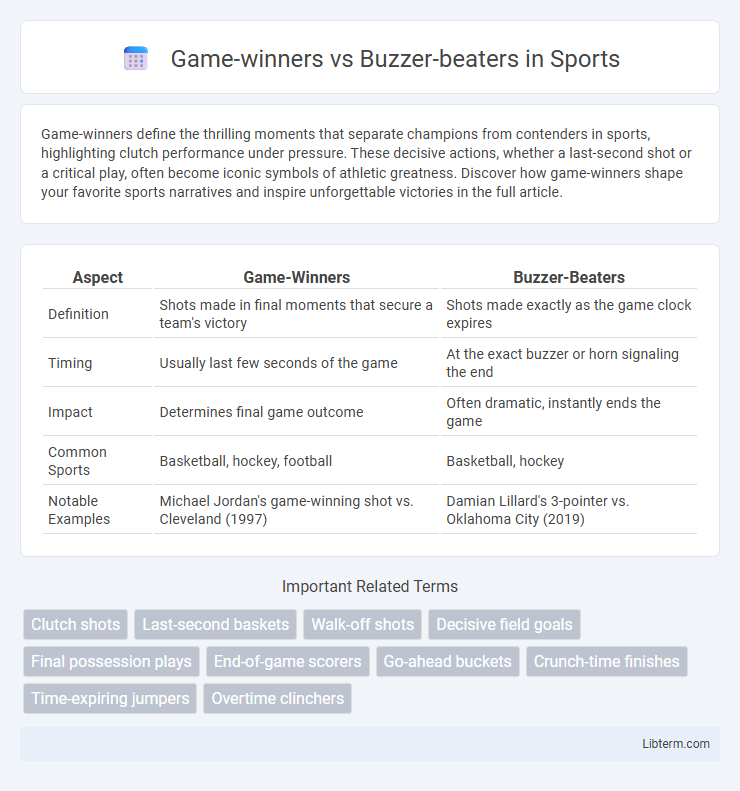 Game-winners vs Buzzer-beaters in Sports

Game-winners define the thrilling moments that separate champions from contenders in sports, highlighting clutch performance under pressure. These decisive actions, whether a last-second shot or a critical play, often become iconic symbols of athletic greatness. Discover how game-winners shape your favorite sports narratives and inspire unforgettable victories in the full article.

| Aspect | Game-Winners | Buzzer-Beaters |
|---|---|---|
| Definition | Shots made in final moments that secure a team's victory | Shots made exactly as the game clock expires |
| Timing | Usually last few seconds of the game | At the exact buzzer or horn signaling the end |
| Impact | Determines final game outcome | Often dramatic, instantly ends the game |
| Common Sports | Basketball, hockey, football | Basketball, hockey |
| Notable Examples | Michael Jordan's game-winning shot vs. Cleveland (1997) | Damian Lillard's 3-pointer vs. Oklahoma City (2019) |

Important Related Terms

Clutch shots
Last-second baskets
Walk-off shots
Decisive field goals
Final possession plays
End-of-game scorers
Go-ahead buckets
Crunch-time finishes
Time-expiring jumpers
Overtime clinchers

Libterm.com