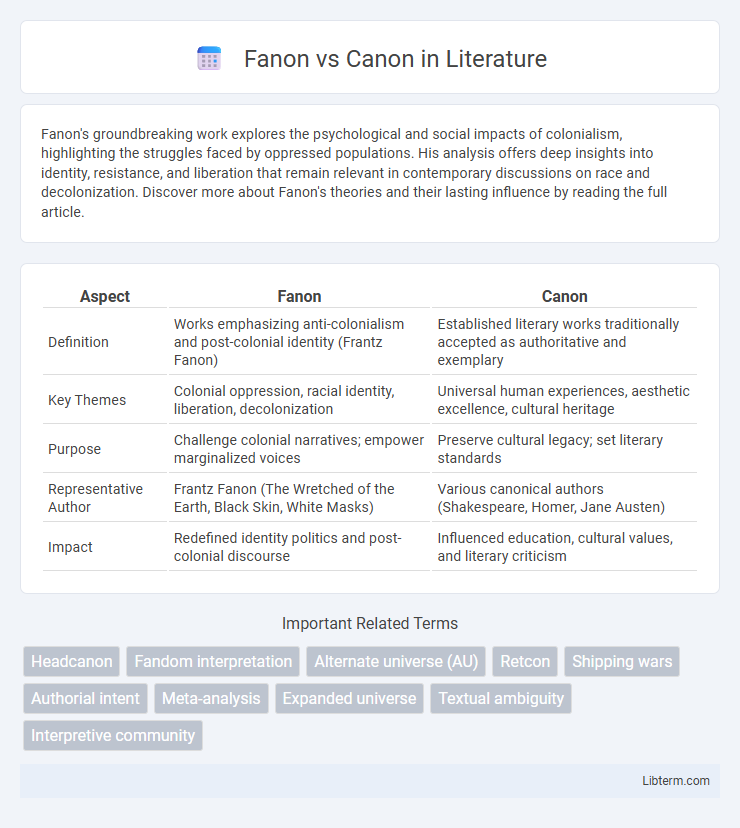 Fanon vs Canon in Literature

Fanon's groundbreaking work explores the psychological and social impacts of colonialism, highlighting the struggles faced by oppressed populations. His analysis offers deep insights into identity, resistance, and liberation that remain relevant in contemporary discussions on race and decolonization. Discover more about Fanon's theories and their lasting influence by reading the full article.

| Aspect | Fanon | Canon |
|---|---|---|
| Definition | Works emphasizing anti-colonialism and post-colonial identity (Frantz Fanon) | Established literary works traditionally accepted as authoritative and exemplary |
| Key Themes | Colonial oppression, racial identity, liberation, decolonization | Universal human experiences, aesthetic excellence, cultural heritage |
| Purpose | Challenge colonial narratives; empower marginalized voices | Preserve cultural legacy; set literary standards |
| Representative Author | Frantz Fanon (The Wretched of the Earth, Black Skin, White Masks) | Various canonical authors (Shakespeare, Homer, Jane Austen) |
| Impact | Redefined identity politics and post-colonial discourse | Influenced education, cultural values, and literary criticism |

Important Related Terms

Headcanon
Fandom interpretation
Alternate universe (AU)
Retcon
Shipping wars
Authorial intent
Meta-analysis
Expanded universe
Textual ambiguity
Interpretive community

Libterm.com