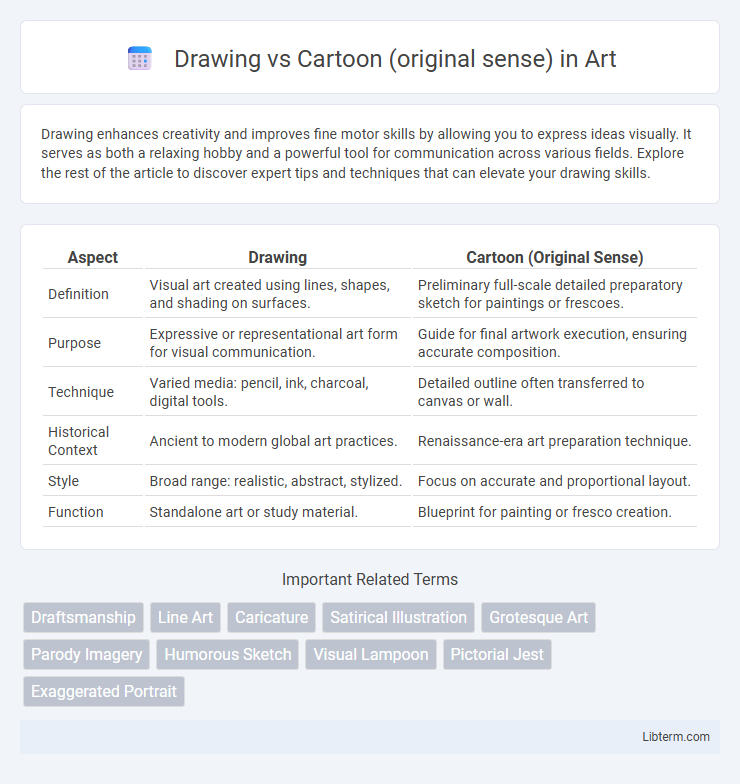 Drawing vs Cartoon (original sense) in Art

Drawing enhances creativity and improves fine motor skills by allowing you to express ideas visually. It serves as both a relaxing hobby and a powerful tool for communication across various fields. Explore the rest of the article to discover expert tips and techniques that can elevate your drawing skills.

| Aspect | Drawing | Cartoon (Original Sense) |
|---|---|---|
| Definition | Visual art created using lines, shapes, and shading on surfaces. | Preliminary full-scale detailed preparatory sketch for paintings or frescoes. |
| Purpose | Expressive or representational art form for visual communication. | Guide for final artwork execution, ensuring accurate composition. |
| Technique | Varied media: pencil, ink, charcoal, digital tools. | Detailed outline often transferred to canvas or wall. |
| Historical Context | Ancient to modern global art practices. | Renaissance-era art preparation technique. |
| Style | Broad range: realistic, abstract, stylized. | Focus on accurate and proportional layout. |
| Function | Standalone art or study material. | Blueprint for painting or fresco creation. |

Important Related Terms

Draftsmanship
Line Art
Caricature
Satirical Illustration
Grotesque Art
Parody Imagery
Humorous Sketch
Visual Lampoon
Pictorial Jest
Exaggerated Portrait

Libterm.com