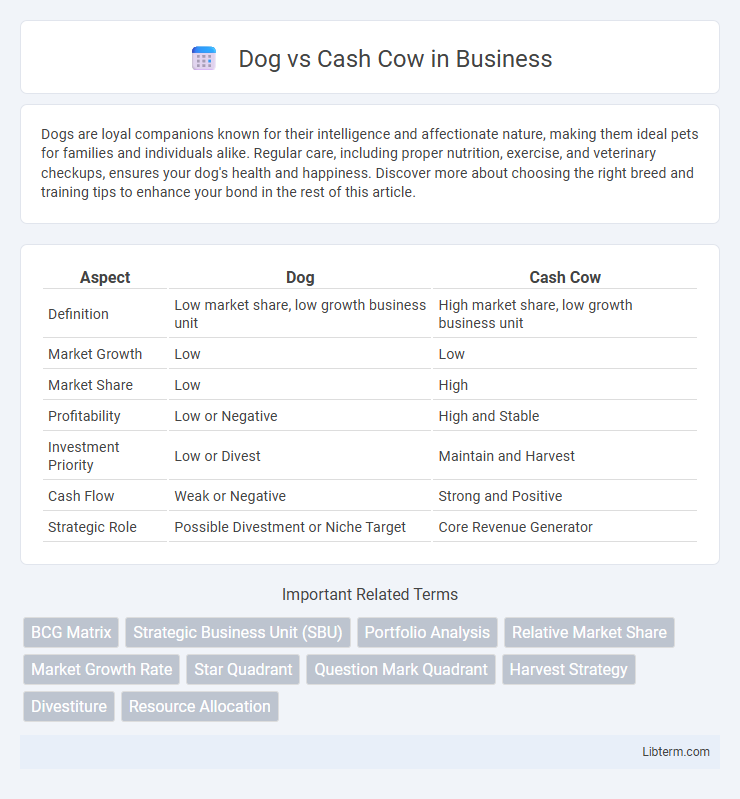 Dog vs Cash Cow in Business

Dogs are loyal companions known for their intelligence and affectionate nature, making them ideal pets for families and individuals alike. Regular care, including proper nutrition, exercise, and veterinary checkups, ensures your dog's health and happiness. Discover more about choosing the right breed and training tips to enhance your bond in the rest of this article.

| Aspect | Dog | Cash Cow |
|---|---|---|
| Definition | Low market share, low growth business unit | High market share, low growth business unit |
| Market Growth | Low | Low |
| Market Share | Low | High |
| Profitability | Low or Negative | High and Stable |
| Investment Priority | Low or Divest | Maintain and Harvest |
| Cash Flow | Weak or Negative | Strong and Positive |
| Strategic Role | Possible Divestment or Niche Target | Core Revenue Generator |

Important Related Terms

BCG Matrix
Strategic Business Unit (SBU)
Portfolio Analysis
Relative Market Share
Market Growth Rate
Star Quadrant
Question Mark Quadrant
Harvest Strategy
Divestiture
Resource Allocation

Libterm.com