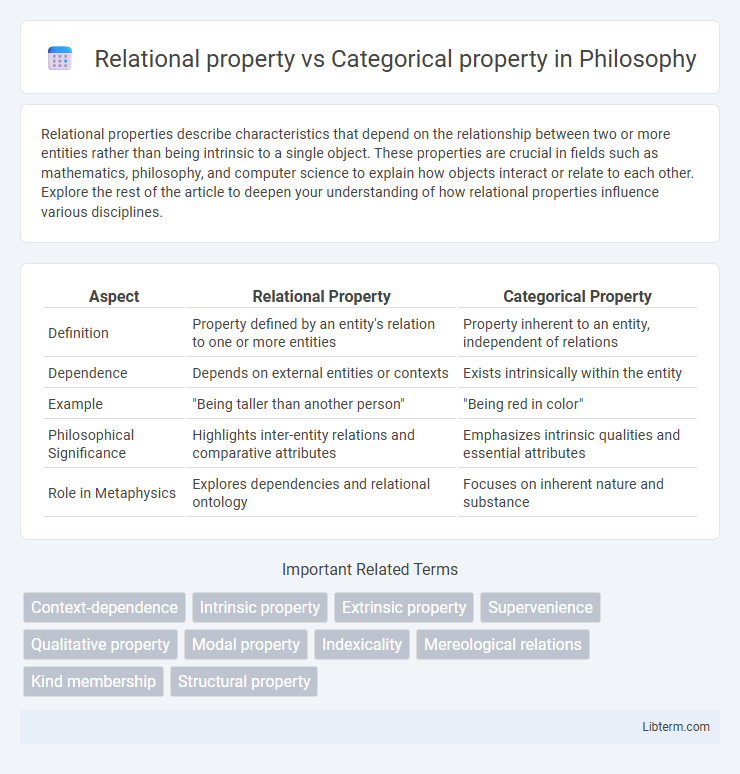 Relational property vs Categorical property in Philosophy

Relational properties describe characteristics that depend on the relationship between two or more entities rather than being intrinsic to a single object. These properties are crucial in fields such as mathematics, philosophy, and computer science to explain how objects interact or relate to each other. Explore the rest of the article to deepen your understanding of how relational properties influence various disciplines.

| Aspect | Relational Property | Categorical Property |
|---|---|---|
| Definition | Property defined by an entity's relation to one or more entities | Property inherent to an entity, independent of relations |
| Dependence | Depends on external entities or contexts | Exists intrinsically within the entity |
| Example | "Being taller than another person" | "Being red in color" |
| Philosophical Significance | Highlights inter-entity relations and comparative attributes | Emphasizes intrinsic qualities and essential attributes |
| Role in Metaphysics | Explores dependencies and relational ontology | Focuses on inherent nature and substance |

Important Related Terms

Context-dependence
Intrinsic property
Extrinsic property
Supervenience
Qualitative property
Modal property
Indexicality
Mereological relations
Kind membership
Structural property

Libterm.com