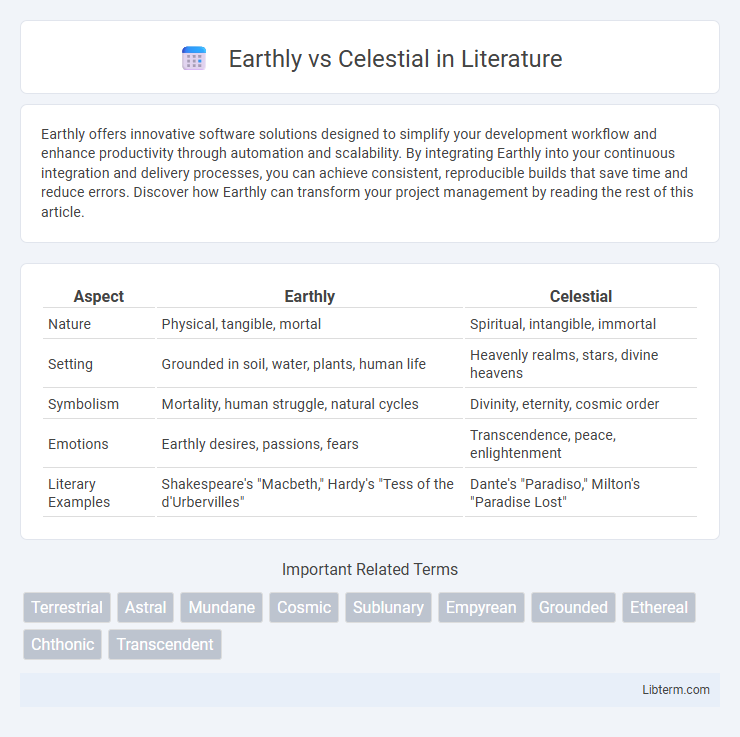 Earthly vs Celestial in Literature

Earthly offers innovative software solutions designed to simplify your development workflow and enhance productivity through automation and scalability. By integrating Earthly into your continuous integration and delivery processes, you can achieve consistent, reproducible builds that save time and reduce errors. Discover how Earthly can transform your project management by reading the rest of this article.

| Aspect | Earthly | Celestial |
|---|---|---|
| Nature | Physical, tangible, mortal | Spiritual, intangible, immortal |
| Setting | Grounded in soil, water, plants, human life | Heavenly realms, stars, divine heavens |
| Symbolism | Mortality, human struggle, natural cycles | Divinity, eternity, cosmic order |
| Emotions | Earthly desires, passions, fears | Transcendence, peace, enlightenment |
| Literary Examples | Shakespeare's "Macbeth," Hardy's "Tess of the d'Urbervilles" | Dante's "Paradiso," Milton's "Paradise Lost" |

Important Related Terms

Terrestrial Astral Mundane Cosmic Sublunary Empyrean Grounded Ethereal Chthonic Transcendent

Libterm.com