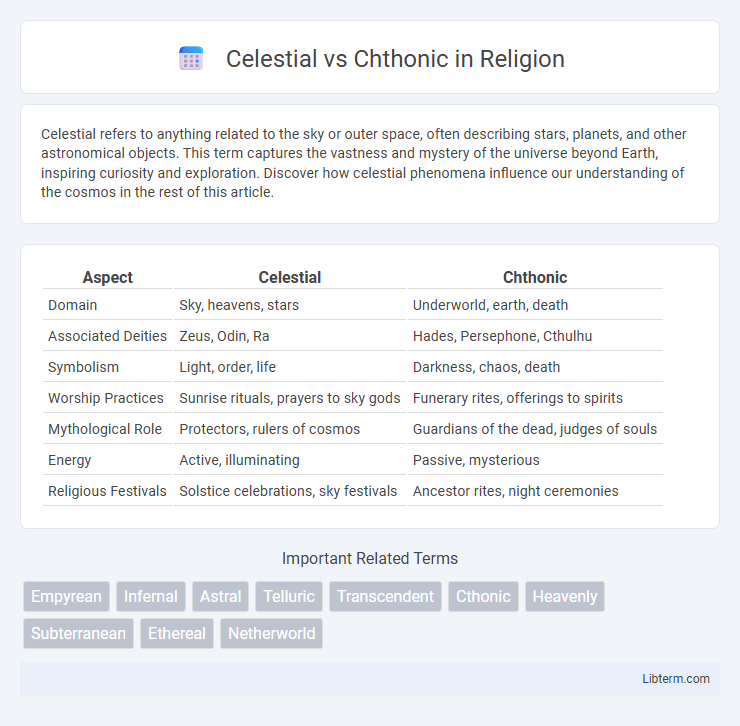 Celestial vs Chthonic in Religion

Celestial refers to anything related to the sky or outer space, often describing stars, planets, and other astronomical objects. This term captures the vastness and mystery of the universe beyond Earth, inspiring curiosity and exploration. Discover how celestial phenomena influence our understanding of the cosmos in the rest of this article.

| Aspect | Celestial | Chthonic |
|---|---|---|
| Domain | Sky, heavens, stars | Underworld, earth, death |
| Associated Deities | Zeus, Odin, Ra | Hades, Persephone, Cthulhu |
| Symbolism | Light, order, life | Darkness, chaos, death |
| Worship Practices | Sunrise rituals, prayers to sky gods | Funerary rites, offerings to spirits |
| Mythological Role | Protectors, rulers of cosmos | Guardians of the dead, judges of souls |
| Energy | Active, illuminating | Passive, mysterious |
| Religious Festivals | Solstice celebrations, sky festivals | Ancestor rites, night ceremonies |

Important Related Terms

Empyrean Infernal Astral Telluric Transcendent Cthonic Heavenly Subterranean Ethereal Netherworld

Libterm.com