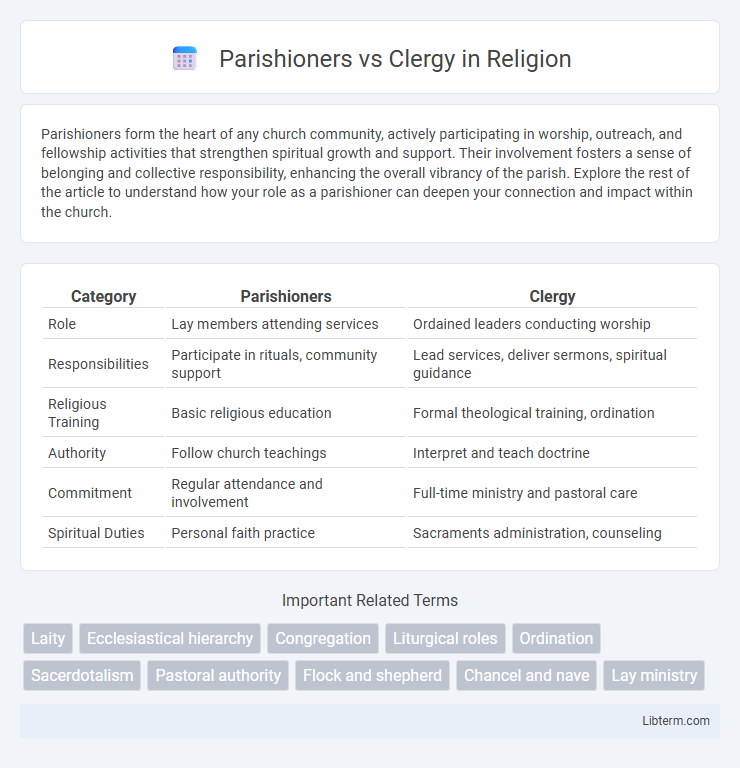 Parishioners vs Clergy in Religion

Parishioners form the heart of any church community, actively participating in worship, outreach, and fellowship activities that strengthen spiritual growth and support. Their involvement fosters a sense of belonging and collective responsibility, enhancing the overall vibrancy of the parish. Explore the rest of the article to understand how your role as a parishioner can deepen your connection and impact within the church.

| Category | Parishioners | Clergy |
|---|---|---|
| Role | Lay members attending services | Ordained leaders conducting worship |
| Responsibilities | Participate in rituals, community support | Lead services, deliver sermons, spiritual guidance |
| Religious Training | Basic religious education | Formal theological training, ordination |
| Authority | Follow church teachings | Interpret and teach doctrine |
| Commitment | Regular attendance and involvement | Full-time ministry and pastoral care |
| Spiritual Duties | Personal faith practice | Sacraments administration, counseling |

Important Related Terms

Laity
Ecclesiastical hierarchy
Congregation
Liturgical roles
Ordination
Sacerdotalism
Pastoral authority
Flock and shepherd
Chancel and nave
Lay ministry

Libterm.com