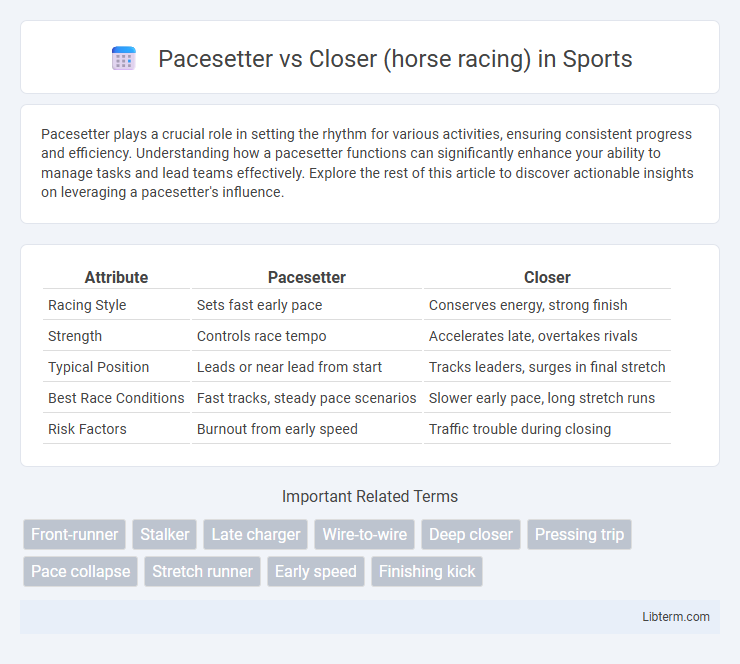 Pacesetter vs Closer (horse racing) in Sports

Pacesetter plays a crucial role in setting the rhythm for various activities, ensuring consistent progress and efficiency. Understanding how a pacesetter functions can significantly enhance your ability to manage tasks and lead teams effectively. Explore the rest of this article to discover actionable insights on leveraging a pacesetter's influence.

| Attribute | Pacesetter | Closer |
|---|---|---|
| Racing Style | Sets fast early pace | Conserves energy, strong finish |
| Strength | Controls race tempo | Accelerates late, overtakes rivals |
| Typical Position | Leads or near lead from start | Tracks leaders, surges in final stretch |
| Best Race Conditions | Fast tracks, steady pace scenarios | Slower early pace, long stretch runs |
| Risk Factors | Burnout from early speed | Traffic trouble during closing |

Important Related Terms

Front-runner
Stalker
Late charger
Wire-to-wire
Deep closer
Pressing trip
Pace collapse
Stretch runner
Early speed
Finishing kick

Libterm.com