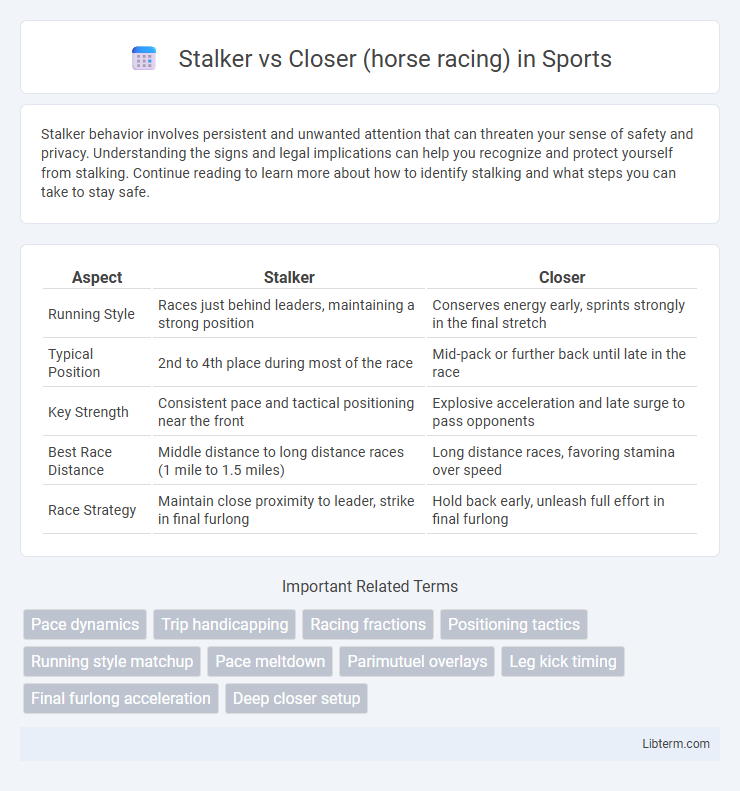 Stalker vs Closer (horse racing) in Sports

Stalker behavior involves persistent and unwanted attention that can threaten your sense of safety and privacy. Understanding the signs and legal implications can help you recognize and protect yourself from stalking. Continue reading to learn more about how to identify stalking and what steps you can take to stay safe.

| Aspect | Stalker | Closer |
|---|---|---|
| Running Style | Races just behind leaders, maintaining a strong position | Conserves energy early, sprints strongly in the final stretch |
| Typical Position | 2nd to 4th place during most of the race | Mid-pack or further back until late in the race |
| Key Strength | Consistent pace and tactical positioning near the front | Explosive acceleration and late surge to pass opponents |
| Best Race Distance | Middle distance to long distance races (1 mile to 1.5 miles) | Long distance races, favoring stamina over speed |
| Race Strategy | Maintain close proximity to leader, strike in final furlong | Hold back early, unleash full effort in final furlong |

Important Related Terms

Pace dynamics
Trip handicapping
Racing fractions
Positioning tactics
Running style matchup
Pace meltdown
Parimutuel overlays
Leg kick timing
Final furlong acceleration
Deep closer setup

Libterm.com