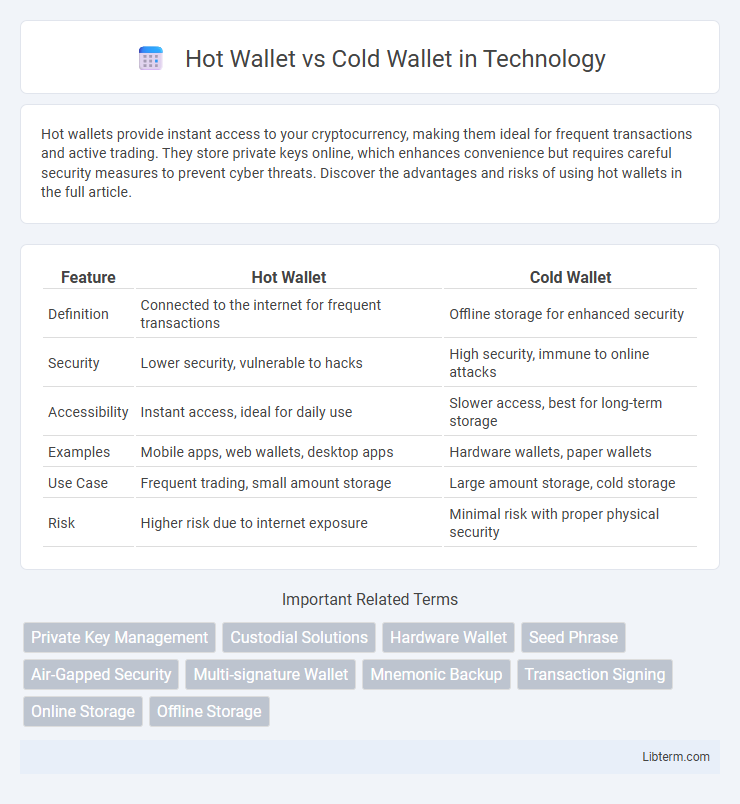 Hot Wallet vs Cold Wallet in Technology

Hot wallets provide instant access to your cryptocurrency, making them ideal for frequent transactions and active trading. They store private keys online, which enhances convenience but requires careful security measures to prevent cyber threats. Discover the advantages and risks of using hot wallets in the full article.

| Feature | Hot Wallet | Cold Wallet |
|---|---|---|
| Definition | Connected to the internet for frequent transactions | Offline storage for enhanced security |
| Security | Lower security, vulnerable to hacks | High security, immune to online attacks |
| Accessibility | Instant access, ideal for daily use | Slower access, best for long-term storage |
| Examples | Mobile apps, web wallets, desktop apps | Hardware wallets, paper wallets |
| Use Case | Frequent trading, small amount storage | Large amount storage, cold storage |
| Risk | Higher risk due to internet exposure | Minimal risk with proper physical security |

Important Related Terms

Private Key Management
Custodial Solutions
Hardware Wallet
Seed Phrase
Air-Gapped Security
Multi-signature Wallet
Mnemonic Backup
Transaction Signing
Online Storage
Offline Storage

Libterm.com