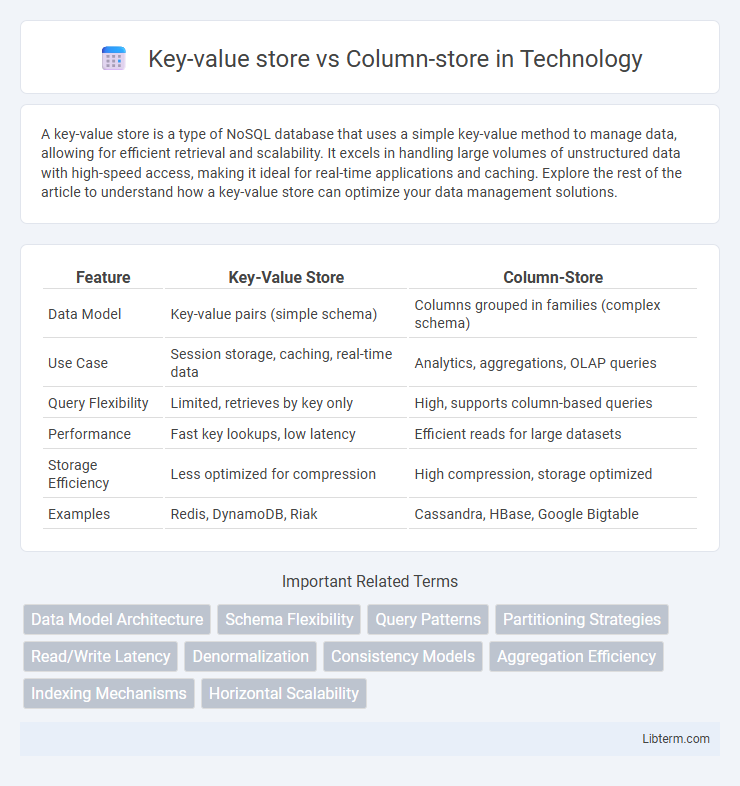 Key-value store vs Column-store in Technology

A key-value store is a type of NoSQL database that uses a simple key-value method to manage data, allowing for efficient retrieval and scalability. It excels in handling large volumes of unstructured data with high-speed access, making it ideal for real-time applications and caching. Explore the rest of the article to understand how a key-value store can optimize your data management solutions.

| Feature | Key-Value Store | Column-Store |
|---|---|---|
| Data Model | Key-value pairs (simple schema) | Columns grouped in families (complex schema) |
| Use Case | Session storage, caching, real-time data | Analytics, aggregations, OLAP queries |
| Query Flexibility | Limited, retrieves by key only | High, supports column-based queries |
| Performance | Fast key lookups, low latency | Efficient reads for large datasets |
| Storage Efficiency | Less optimized for compression | High compression, storage optimized |
| Examples | Redis, DynamoDB, Riak | Cassandra, HBase, Google Bigtable |

Important Related Terms

Data Model Architecture
Schema Flexibility
Query Patterns
Partitioning Strategies
Read/Write Latency
Denormalization
Consistency Models
Aggregation Efficiency
Indexing Mechanisms
Horizontal Scalability

Libterm.com