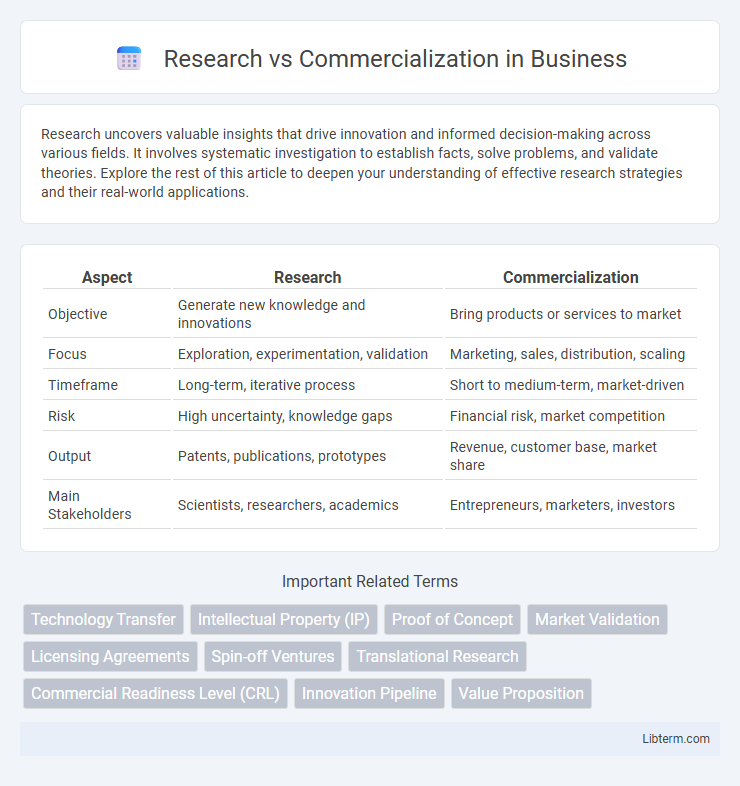 Research vs Commercialization in Business

Research uncovers valuable insights that drive innovation and informed decision-making across various fields. It involves systematic investigation to establish facts, solve problems, and validate theories. Explore the rest of this article to deepen your understanding of effective research strategies and their real-world applications.

| Aspect | Research | Commercialization |
|---|---|---|
| Objective | Generate new knowledge and innovations | Bring products or services to market |
| Focus | Exploration, experimentation, validation | Marketing, sales, distribution, scaling |
| Timeframe | Long-term, iterative process | Short to medium-term, market-driven |
| Risk | High uncertainty, knowledge gaps | Financial risk, market competition |
| Output | Patents, publications, prototypes | Revenue, customer base, market share |
| Main Stakeholders | Scientists, researchers, academics | Entrepreneurs, marketers, investors |

Important Related Terms

Technology Transfer
Intellectual Property (IP)
Proof of Concept
Market Validation
Licensing Agreements
Spin-off Ventures
Translational Research
Commercial Readiness Level (CRL)
Innovation Pipeline
Value Proposition

Libterm.com