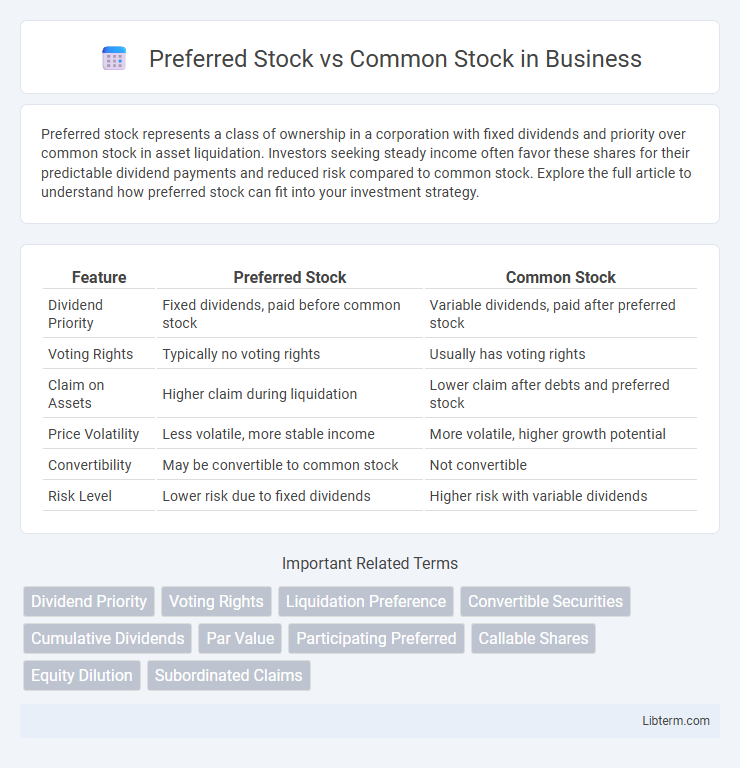 Preferred Stock vs Common Stock in Business

Preferred stock represents a class of ownership in a corporation with fixed dividends and priority over common stock in asset liquidation. Investors seeking steady income often favor these shares for their predictable dividend payments and reduced risk compared to common stock. Explore the full article to understand how preferred stock can fit into your investment strategy.

| Feature | Preferred Stock | Common Stock |
|---|---|---|
| Dividend Priority | Fixed dividends, paid before common stock | Variable dividends, paid after preferred stock |
| Voting Rights | Typically no voting rights | Usually has voting rights |
| Claim on Assets | Higher claim during liquidation | Lower claim after debts and preferred stock |
| Price Volatility | Less volatile, more stable income | More volatile, higher growth potential |
| Convertibility | May be convertible to common stock | Not convertible |
| Risk Level | Lower risk due to fixed dividends | Higher risk with variable dividends |

Important Related Terms

Dividend Priority
Voting Rights
Liquidation Preference
Convertible Securities
Cumulative Dividends
Par Value
Participating Preferred
Callable Shares
Equity Dilution
Subordinated Claims

Libterm.com