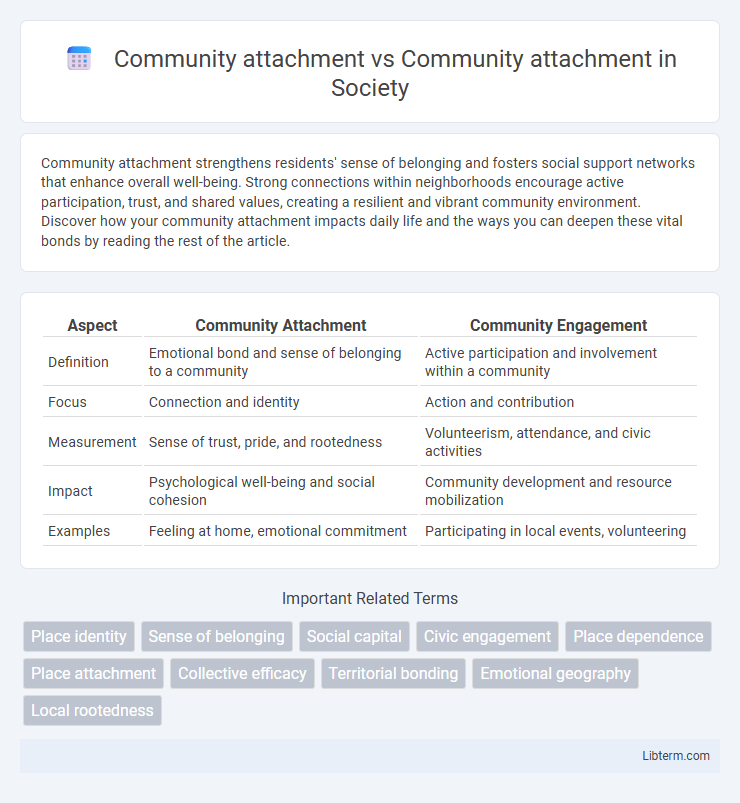 Community attachment vs Community attachment in Society

Community attachment strengthens residents' sense of belonging and fosters social support networks that enhance overall well-being. Strong connections within neighborhoods encourage active participation, trust, and shared values, creating a resilient and vibrant community environment. Discover how your community attachment impacts daily life and the ways you can deepen these vital bonds by reading the rest of the article.

| Aspect | Community Attachment | Community Engagement |
|---|---|---|
| Definition | Emotional bond and sense of belonging to a community | Active participation and involvement within a community |
| Focus | Connection and identity | Action and contribution |
| Measurement | Sense of trust, pride, and rootedness | Volunteerism, attendance, and civic activities |
| Impact | Psychological well-being and social cohesion | Community development and resource mobilization |
| Examples | Feeling at home, emotional commitment | Participating in local events, volunteering |

Important Related Terms

Place identity
Sense of belonging
Social capital
Civic engagement
Place dependence
Place attachment
Collective efficacy
Territorial bonding
Emotional geography
Local rootedness

Libterm.com