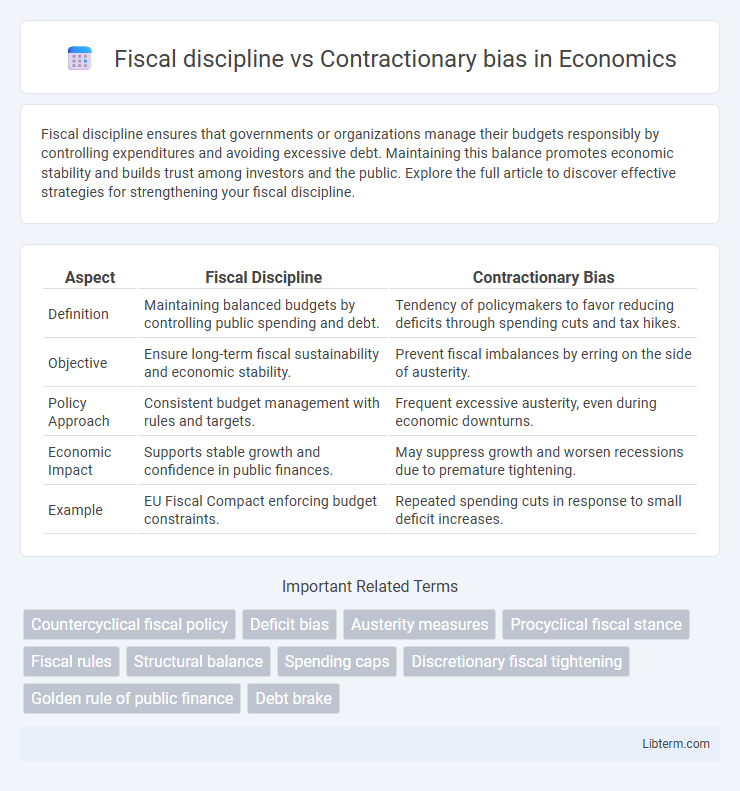 Fiscal discipline vs Contractionary bias in Economics

Fiscal discipline ensures that governments or organizations manage their budgets responsibly by controlling expenditures and avoiding excessive debt. Maintaining this balance promotes economic stability and builds trust among investors and the public. Explore the full article to discover effective strategies for strengthening your fiscal discipline.

| Aspect | Fiscal Discipline | Contractionary Bias |
|---|---|---|
| Definition | Maintaining balanced budgets by controlling public spending and debt. | Tendency of policymakers to favor reducing deficits through spending cuts and tax hikes. |
| Objective | Ensure long-term fiscal sustainability and economic stability. | Prevent fiscal imbalances by erring on the side of austerity. |
| Policy Approach | Consistent budget management with rules and targets. | Frequent excessive austerity, even during economic downturns. |
| Economic Impact | Supports stable growth and confidence in public finances. | May suppress growth and worsen recessions due to premature tightening. |
| Example | EU Fiscal Compact enforcing budget constraints. | Repeated spending cuts in response to small deficit increases. |

Important Related Terms

Countercyclical fiscal policy
Deficit bias
Austerity measures
Procyclical fiscal stance
Fiscal rules
Structural balance
Spending caps
Discretionary fiscal tightening
Golden rule of public finance
Debt brake

Libterm.com