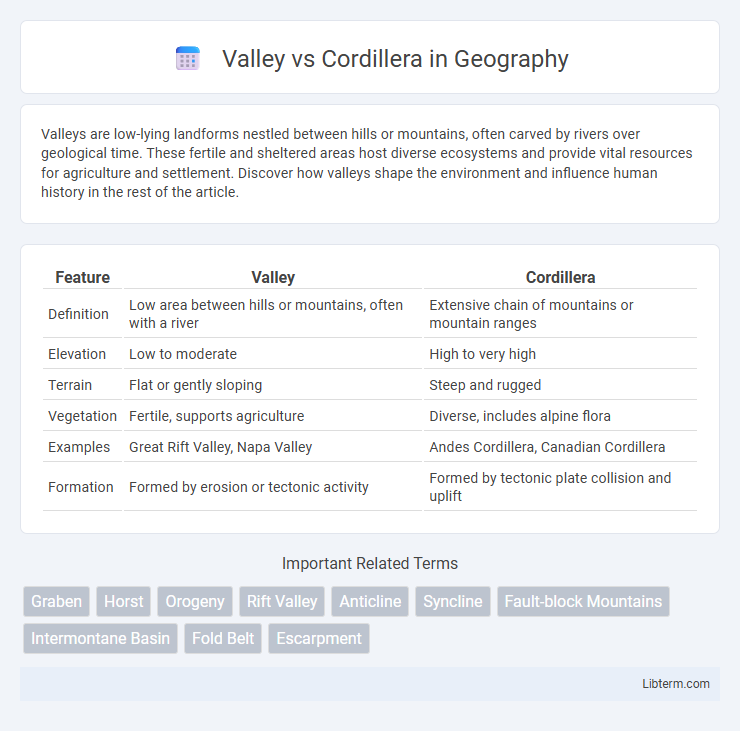 Valley vs Cordillera in Geography

Valleys are low-lying landforms nestled between hills or mountains, often carved by rivers over geological time. These fertile and sheltered areas host diverse ecosystems and provide vital resources for agriculture and settlement. Discover how valleys shape the environment and influence human history in the rest of the article.

| Feature | Valley | Cordillera |
|---|---|---|
| Definition | Low area between hills or mountains, often with a river | Extensive chain of mountains or mountain ranges |
| Elevation | Low to moderate | High to very high |
| Terrain | Flat or gently sloping | Steep and rugged |
| Vegetation | Fertile, supports agriculture | Diverse, includes alpine flora |
| Examples | Great Rift Valley, Napa Valley | Andes Cordillera, Canadian Cordillera |
| Formation | Formed by erosion or tectonic activity | Formed by tectonic plate collision and uplift |

Important Related Terms

Graben
Horst
Orogeny
Rift Valley
Anticline
Syncline
Fault-block Mountains
Intermontane Basin
Fold Belt
Escarpment

Libterm.com