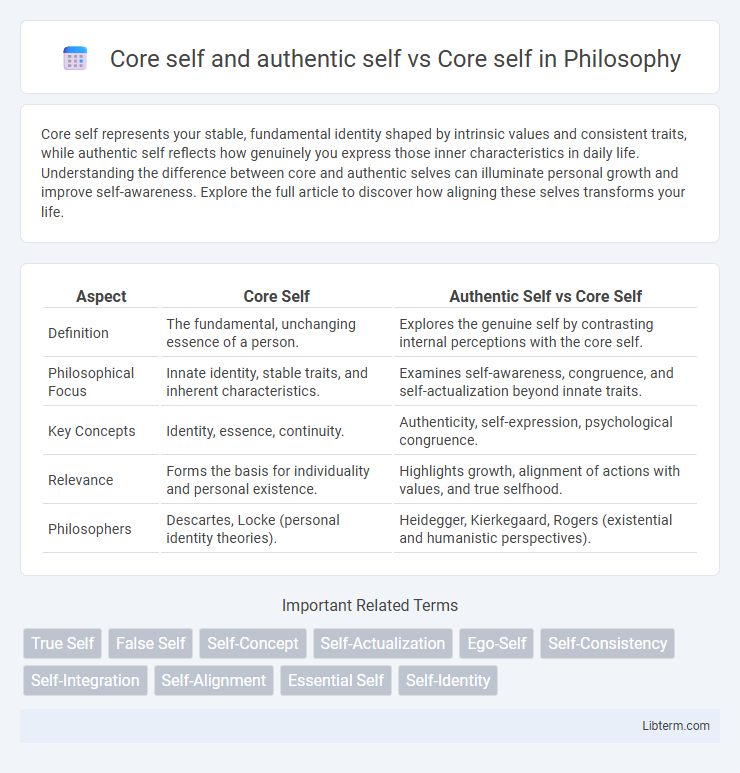 Core self and authentic self vs Core self in Philosophy

Core self represents your stable, fundamental identity shaped by intrinsic values and consistent traits, while authentic self reflects how genuinely you express those inner characteristics in daily life. Understanding the difference between core and authentic selves can illuminate personal growth and improve self-awareness. Explore the full article to discover how aligning these selves transforms your life.

| Aspect | Core Self | Authentic Self vs Core Self |
|---|---|---|
| Definition | The fundamental, unchanging essence of a person. | Explores the genuine self by contrasting internal perceptions with the core self. |
| Philosophical Focus | Innate identity, stable traits, and inherent characteristics. | Examines self-awareness, congruence, and self-actualization beyond innate traits. |
| Key Concepts | Identity, essence, continuity. | Authenticity, self-expression, psychological congruence. |
| Relevance | Forms the basis for individuality and personal existence. | Highlights growth, alignment of actions with values, and true selfhood. |
| Philosophers | Descartes, Locke (personal identity theories). | Heidegger, Kierkegaard, Rogers (existential and humanistic perspectives). |

Important Related Terms

True Self
False Self
Self-Concept
Self-Actualization
Ego-Self
Self-Consistency
Self-Integration
Self-Alignment
Essential Self
Self-Identity

Libterm.com