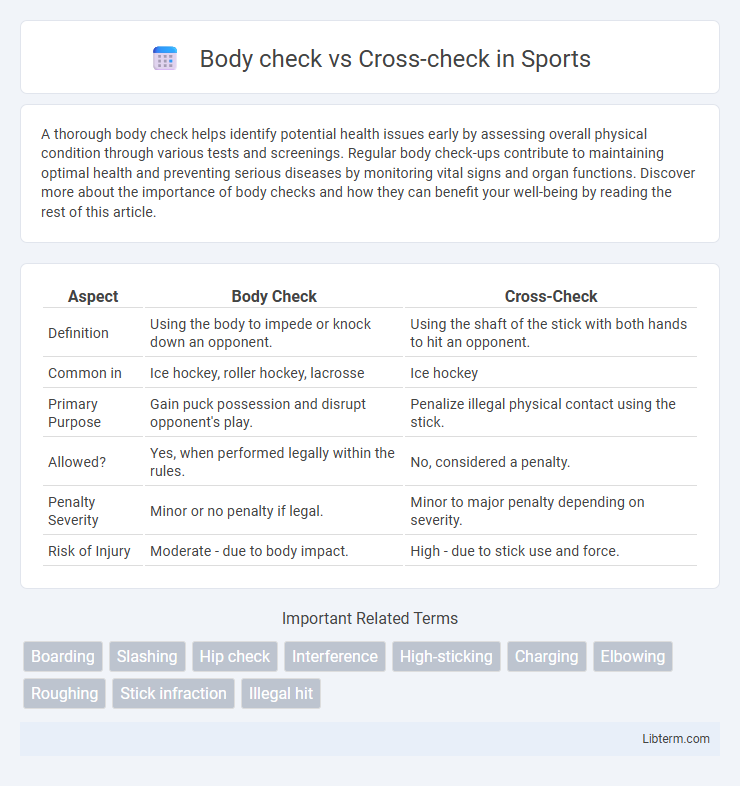 Body check vs Cross-check in Sports

A thorough body check helps identify potential health issues early by assessing overall physical condition through various tests and screenings. Regular body check-ups contribute to maintaining optimal health and preventing serious diseases by monitoring vital signs and organ functions. Discover more about the importance of body checks and how they can benefit your well-being by reading the rest of this article.

| Aspect | Body Check | Cross-Check |
|---|---|---|
| Definition | Using the body to impede or knock down an opponent. | Using the shaft of the stick with both hands to hit an opponent. |
| Common in | Ice hockey, roller hockey, lacrosse | Ice hockey |
| Primary Purpose | Gain puck possession and disrupt opponent's play. | Penalize illegal physical contact using the stick. |
| Allowed? | Yes, when performed legally within the rules. | No, considered a penalty. |
| Penalty Severity | Minor or no penalty if legal. | Minor to major penalty depending on severity. |
| Risk of Injury | Moderate - due to body impact. | High - due to stick use and force. |

Important Related Terms

Boarding
Slashing
Hip check
Interference
High-sticking
Charging
Elbowing
Roughing
Stick infraction
Illegal hit

Libterm.com