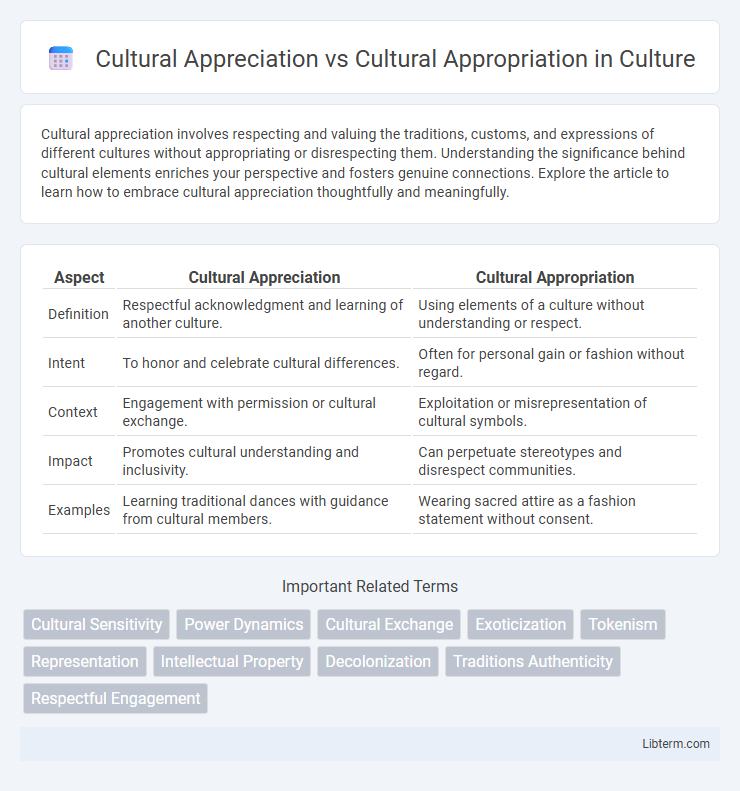 Cultural Appreciation vs Cultural Appropriation in Culture

Cultural appreciation involves respecting and valuing the traditions, customs, and expressions of different cultures without appropriating or disrespecting them. Understanding the significance behind cultural elements enriches your perspective and fosters genuine connections. Explore the article to learn how to embrace cultural appreciation thoughtfully and meaningfully.

| Aspect | Cultural Appreciation | Cultural Appropriation |
|---|---|---|
| Definition | Respectful acknowledgment and learning of another culture. | Using elements of a culture without understanding or respect. |
| Intent | To honor and celebrate cultural differences. | Often for personal gain or fashion without regard. |
| Context | Engagement with permission or cultural exchange. | Exploitation or misrepresentation of cultural symbols. |
| Impact | Promotes cultural understanding and inclusivity. | Can perpetuate stereotypes and disrespect communities. |
| Examples | Learning traditional dances with guidance from cultural members. | Wearing sacred attire as a fashion statement without consent. |

Important Related Terms

Cultural Sensitivity
Power Dynamics
Cultural Exchange
Exoticization
Tokenism
Representation
Intellectual Property
Decolonization
Traditions Authenticity
Respectful Engagement

Libterm.com