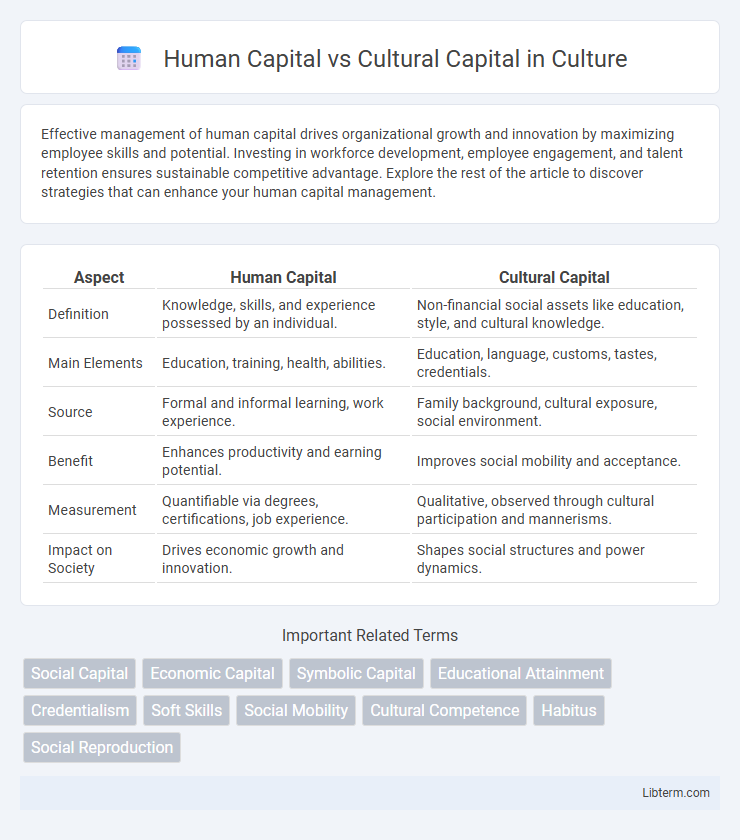 Human Capital vs Cultural Capital in Culture

Effective management of human capital drives organizational growth and innovation by maximizing employee skills and potential. Investing in workforce development, employee engagement, and talent retention ensures sustainable competitive advantage. Explore the rest of the article to discover strategies that can enhance your human capital management.

| Aspect | Human Capital | Cultural Capital |
|---|---|---|
| Definition | Knowledge, skills, and experience possessed by an individual. | Non-financial social assets like education, style, and cultural knowledge. |
| Main Elements | Education, training, health, abilities. | Education, language, customs, tastes, credentials. |
| Source | Formal and informal learning, work experience. | Family background, cultural exposure, social environment. |
| Benefit | Enhances productivity and earning potential. | Improves social mobility and acceptance. |
| Measurement | Quantifiable via degrees, certifications, job experience. | Qualitative, observed through cultural participation and mannerisms. |
| Impact on Society | Drives economic growth and innovation. | Shapes social structures and power dynamics. |

Important Related Terms

Social Capital
Economic Capital
Symbolic Capital
Educational Attainment
Credentialism
Soft Skills
Social Mobility
Cultural Competence
Habitus
Social Reproduction

Libterm.com