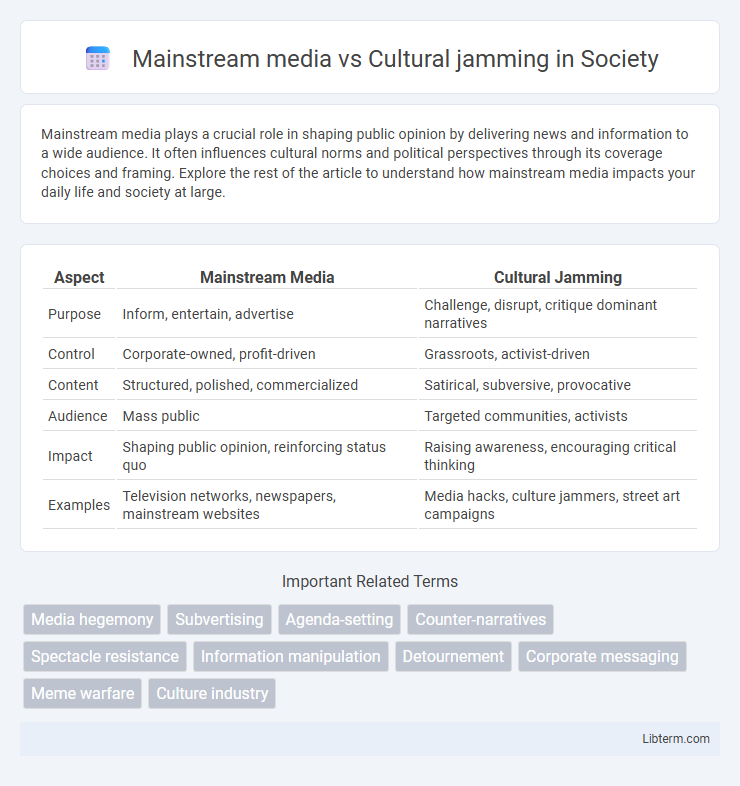 Mainstream media vs Cultural jamming in Society

Mainstream media plays a crucial role in shaping public opinion by delivering news and information to a wide audience. It often influences cultural norms and political perspectives through its coverage choices and framing. Explore the rest of the article to understand how mainstream media impacts your daily life and society at large.

| Aspect | Mainstream Media | Cultural Jamming |
|---|---|---|
| Purpose | Inform, entertain, advertise | Challenge, disrupt, critique dominant narratives |
| Control | Corporate-owned, profit-driven | Grassroots, activist-driven |
| Content | Structured, polished, commercialized | Satirical, subversive, provocative |
| Audience | Mass public | Targeted communities, activists |
| Impact | Shaping public opinion, reinforcing status quo | Raising awareness, encouraging critical thinking |
| Examples | Television networks, newspapers, mainstream websites | Media hacks, culture jammers, street art campaigns |

Important Related Terms

Media hegemony
Subvertising
Agenda-setting
Counter-narratives
Spectacle resistance
Information manipulation
Detournement
Corporate messaging
Meme warfare
Culture industry

Libterm.com