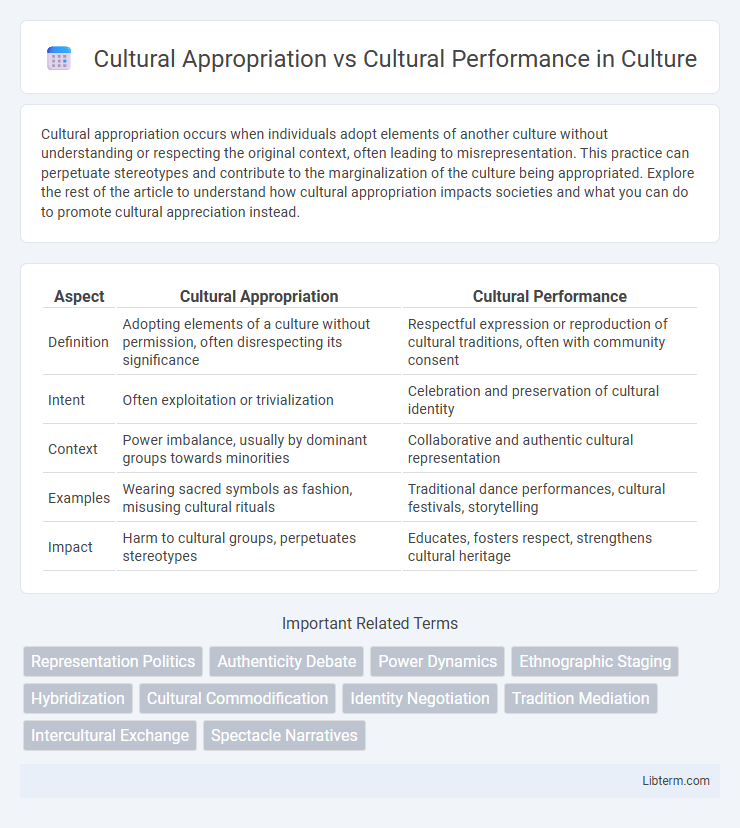 Cultural Appropriation vs Cultural Performance in Culture

Cultural appropriation occurs when individuals adopt elements of another culture without understanding or respecting the original context, often leading to misrepresentation. This practice can perpetuate stereotypes and contribute to the marginalization of the culture being appropriated. Explore the rest of the article to understand how cultural appropriation impacts societies and what you can do to promote cultural appreciation instead.

| Aspect | Cultural Appropriation | Cultural Performance |
|---|---|---|
| Definition | Adopting elements of a culture without permission, often disrespecting its significance | Respectful expression or reproduction of cultural traditions, often with community consent |
| Intent | Often exploitation or trivialization | Celebration and preservation of cultural identity |
| Context | Power imbalance, usually by dominant groups towards minorities | Collaborative and authentic cultural representation |
| Examples | Wearing sacred symbols as fashion, misusing cultural rituals | Traditional dance performances, cultural festivals, storytelling |
| Impact | Harm to cultural groups, perpetuates stereotypes | Educates, fosters respect, strengthens cultural heritage |

Important Related Terms

Representation Politics
Authenticity Debate
Power Dynamics
Ethnographic Staging
Hybridization
Cultural Commodification
Identity Negotiation
Tradition Mediation
Intercultural Exchange
Spectacle Narratives

Libterm.com