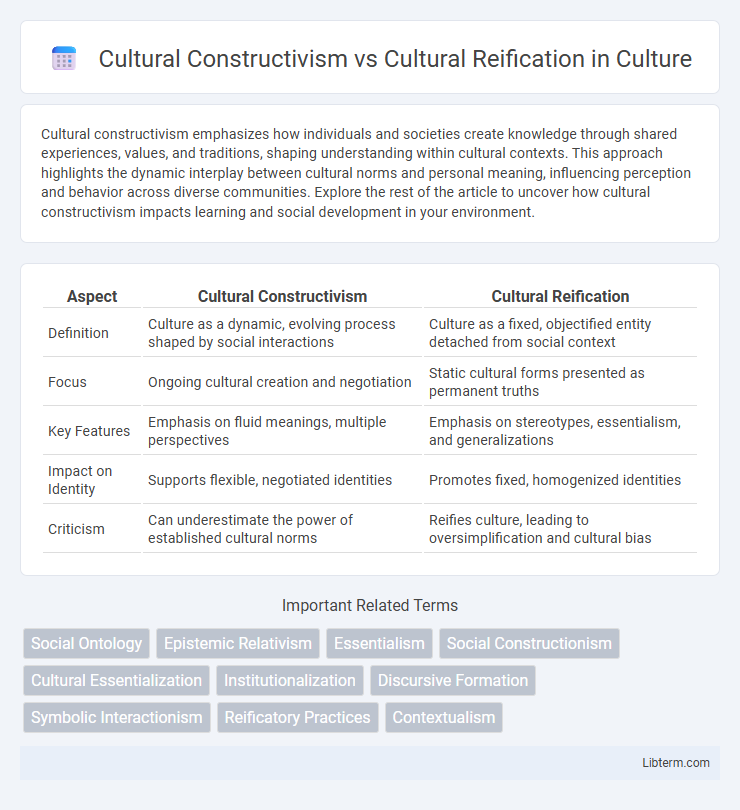 Cultural Constructivism vs Cultural Reification in Culture

Cultural constructivism emphasizes how individuals and societies create knowledge through shared experiences, values, and traditions, shaping understanding within cultural contexts. This approach highlights the dynamic interplay between cultural norms and personal meaning, influencing perception and behavior across diverse communities. Explore the rest of the article to uncover how cultural constructivism impacts learning and social development in your environment.

| Aspect | Cultural Constructivism | Cultural Reification |
|---|---|---|
| Definition | Culture as a dynamic, evolving process shaped by social interactions | Culture as a fixed, objectified entity detached from social context |
| Focus | Ongoing cultural creation and negotiation | Static cultural forms presented as permanent truths |
| Key Features | Emphasis on fluid meanings, multiple perspectives | Emphasis on stereotypes, essentialism, and generalizations |
| Impact on Identity | Supports flexible, negotiated identities | Promotes fixed, homogenized identities |
| Criticism | Can underestimate the power of established cultural norms | Reifies culture, leading to oversimplification and cultural bias |

Important Related Terms

Social Ontology
Epistemic Relativism
Essentialism
Social Constructionism
Cultural Essentialization
Institutionalization
Discursive Formation
Symbolic Interactionism
Reificatory Practices
Contextualism

Libterm.com