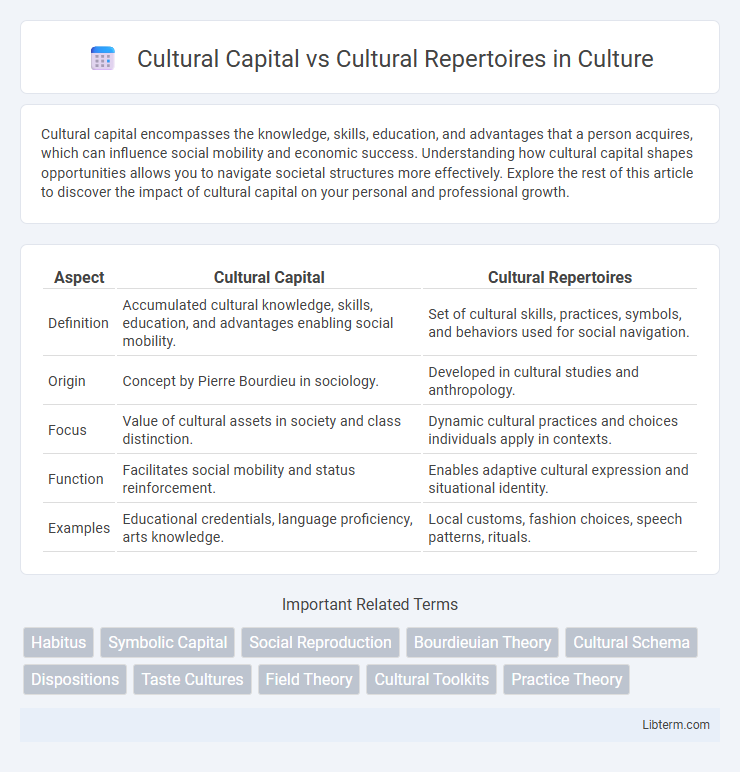 Cultural Capital vs Cultural Repertoires in Culture

Cultural capital encompasses the knowledge, skills, education, and advantages that a person acquires, which can influence social mobility and economic success. Understanding how cultural capital shapes opportunities allows you to navigate societal structures more effectively. Explore the rest of this article to discover the impact of cultural capital on your personal and professional growth.

| Aspect | Cultural Capital | Cultural Repertoires |
|---|---|---|
| Definition | Accumulated cultural knowledge, skills, education, and advantages enabling social mobility. | Set of cultural skills, practices, symbols, and behaviors used for social navigation. |
| Origin | Concept by Pierre Bourdieu in sociology. | Developed in cultural studies and anthropology. |
| Focus | Value of cultural assets in society and class distinction. | Dynamic cultural practices and choices individuals apply in contexts. |
| Function | Facilitates social mobility and status reinforcement. | Enables adaptive cultural expression and situational identity. |
| Examples | Educational credentials, language proficiency, arts knowledge. | Local customs, fashion choices, speech patterns, rituals. |

Important Related Terms

Habitus
Symbolic Capital
Social Reproduction
Bourdieuian Theory
Cultural Schema
Dispositions
Taste Cultures
Field Theory
Cultural Toolkits
Practice Theory

Libterm.com