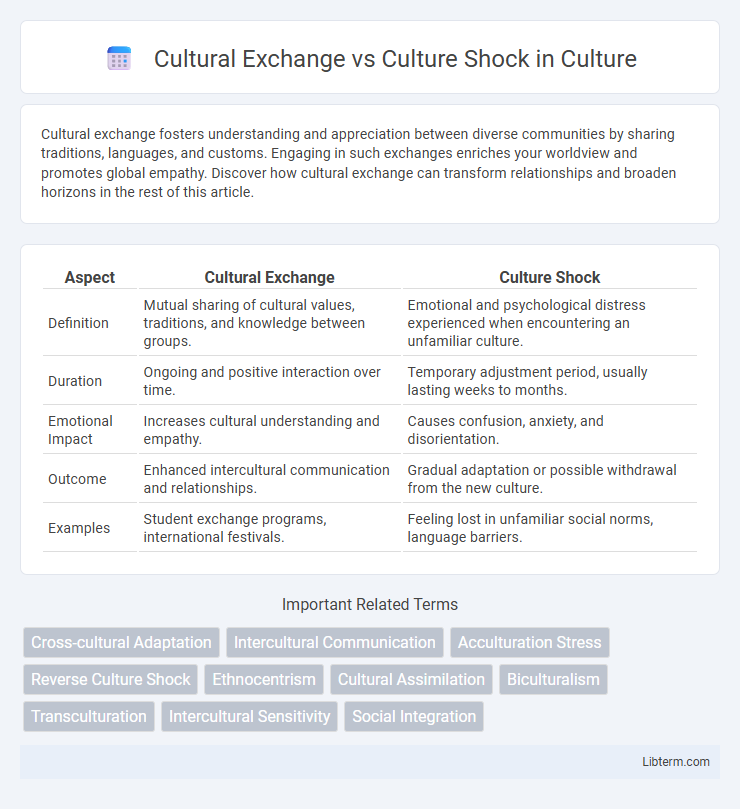 Cultural Exchange vs Culture Shock in Culture

Cultural exchange fosters understanding and appreciation between diverse communities by sharing traditions, languages, and customs. Engaging in such exchanges enriches your worldview and promotes global empathy. Discover how cultural exchange can transform relationships and broaden horizons in the rest of this article.

| Aspect | Cultural Exchange | Culture Shock |
|---|---|---|
| Definition | Mutual sharing of cultural values, traditions, and knowledge between groups. | Emotional and psychological distress experienced when encountering an unfamiliar culture. |
| Duration | Ongoing and positive interaction over time. | Temporary adjustment period, usually lasting weeks to months. |
| Emotional Impact | Increases cultural understanding and empathy. | Causes confusion, anxiety, and disorientation. |
| Outcome | Enhanced intercultural communication and relationships. | Gradual adaptation or possible withdrawal from the new culture. |
| Examples | Student exchange programs, international festivals. | Feeling lost in unfamiliar social norms, language barriers. |

Important Related Terms

Cross-cultural Adaptation
Intercultural Communication
Acculturation Stress
Reverse Culture Shock
Ethnocentrism
Cultural Assimilation
Biculturalism
Transculturation
Intercultural Sensitivity
Social Integration

Libterm.com