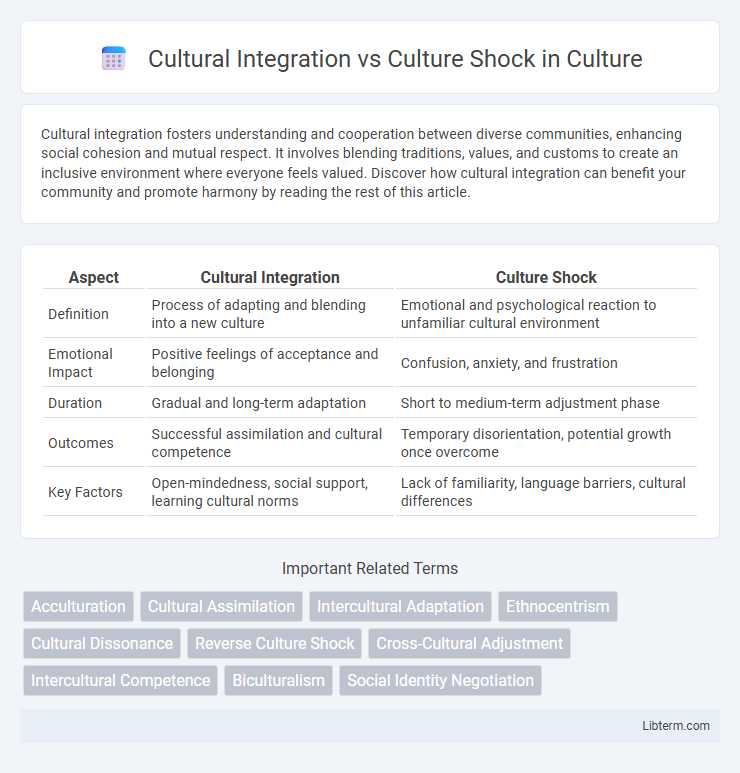 Cultural Integration vs Culture Shock in Culture

Cultural integration fosters understanding and cooperation between diverse communities, enhancing social cohesion and mutual respect. It involves blending traditions, values, and customs to create an inclusive environment where everyone feels valued. Discover how cultural integration can benefit your community and promote harmony by reading the rest of this article.

| Aspect | Cultural Integration | Culture Shock |
|---|---|---|
| Definition | Process of adapting and blending into a new culture | Emotional and psychological reaction to unfamiliar cultural environment |
| Emotional Impact | Positive feelings of acceptance and belonging | Confusion, anxiety, and frustration |
| Duration | Gradual and long-term adaptation | Short to medium-term adjustment phase |
| Outcomes | Successful assimilation and cultural competence | Temporary disorientation, potential growth once overcome |
| Key Factors | Open-mindedness, social support, learning cultural norms | Lack of familiarity, language barriers, cultural differences |

Important Related Terms

Acculturation
Cultural Assimilation
Intercultural Adaptation
Ethnocentrism
Cultural Dissonance
Reverse Culture Shock
Cross-Cultural Adjustment
Intercultural Competence
Biculturalism
Social Identity Negotiation

Libterm.com