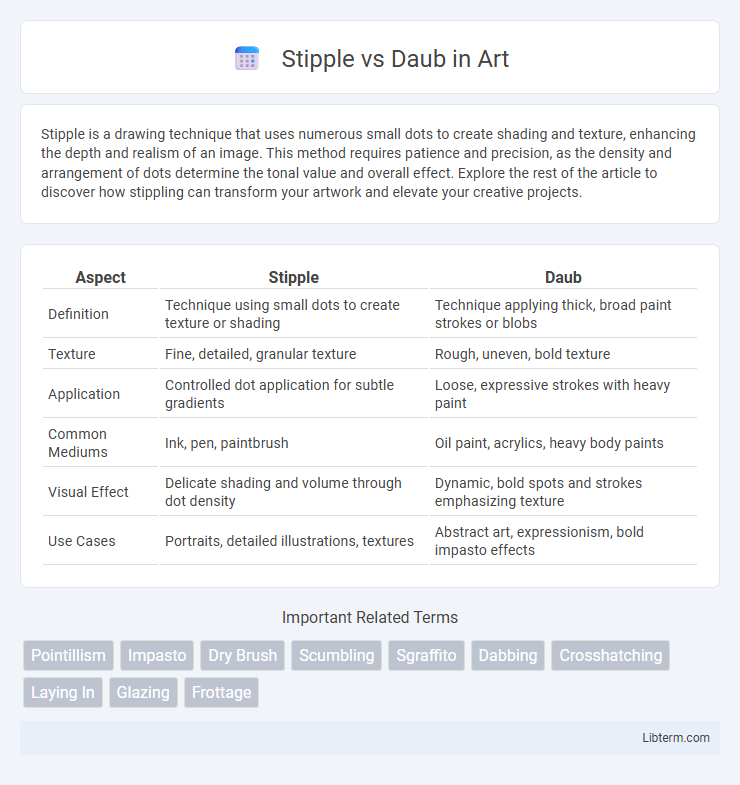 Stipple vs Daub in Art

Stipple is a drawing technique that uses numerous small dots to create shading and texture, enhancing the depth and realism of an image. This method requires patience and precision, as the density and arrangement of dots determine the tonal value and overall effect. Explore the rest of the article to discover how stippling can transform your artwork and elevate your creative projects.

| Aspect | Stipple | Daub |
|---|---|---|
| Definition | Technique using small dots to create texture or shading | Technique applying thick, broad paint strokes or blobs |
| Texture | Fine, detailed, granular texture | Rough, uneven, bold texture |
| Application | Controlled dot application for subtle gradients | Loose, expressive strokes with heavy paint |
| Common Mediums | Ink, pen, paintbrush | Oil paint, acrylics, heavy body paints |
| Visual Effect | Delicate shading and volume through dot density | Dynamic, bold spots and strokes emphasizing texture |
| Use Cases | Portraits, detailed illustrations, textures | Abstract art, expressionism, bold impasto effects |

Important Related Terms

Pointillism Impasto Dry Brush Scumbling Sgraffito Dabbing Crosshatching Laying In Glazing Frottage

Libterm.com