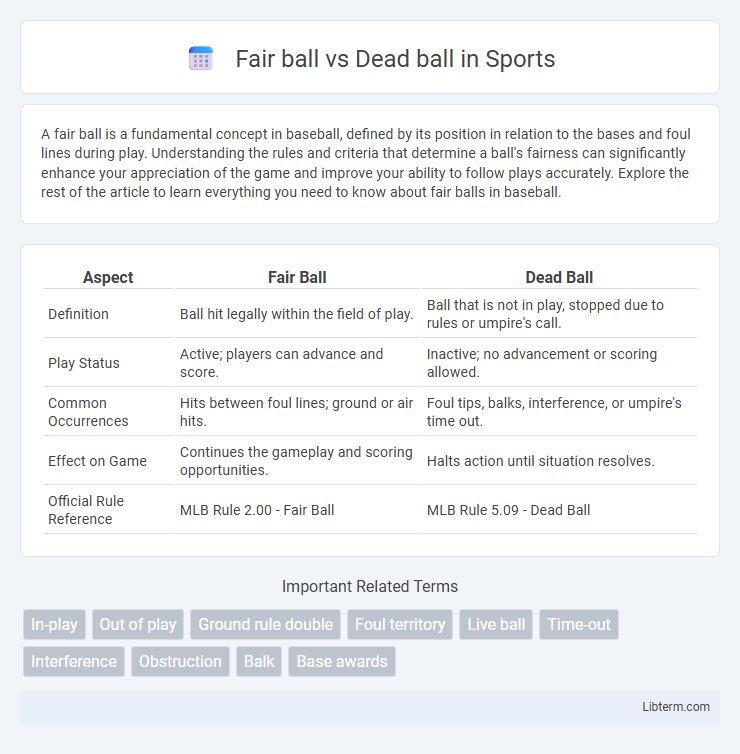 Fair ball vs Dead ball in Sports

A fair ball is a fundamental concept in baseball, defined by its position in relation to the bases and foul lines during play. Understanding the rules and criteria that determine a ball's fairness can significantly enhance your appreciation of the game and improve your ability to follow plays accurately. Explore the rest of the article to learn everything you need to know about fair balls in baseball.

| Aspect | Fair Ball | Dead Ball |
|---|---|---|
| Definition | Ball hit legally within the field of play. | Ball that is not in play, stopped due to rules or umpire's call. |
| Play Status | Active; players can advance and score. | Inactive; no advancement or scoring allowed. |
| Common Occurrences | Hits between foul lines; ground or air hits. | Foul tips, balks, interference, or umpire's time out. |
| Effect on Game | Continues the gameplay and scoring opportunities. | Halts action until situation resolves. |
| Official Rule Reference | MLB Rule 2.00 - Fair Ball | MLB Rule 5.09 - Dead Ball |

Important Related Terms

In-play
Out of play
Ground rule double
Foul territory
Live ball
Time-out
Interference
Obstruction
Balk
Base awards

Libterm.com