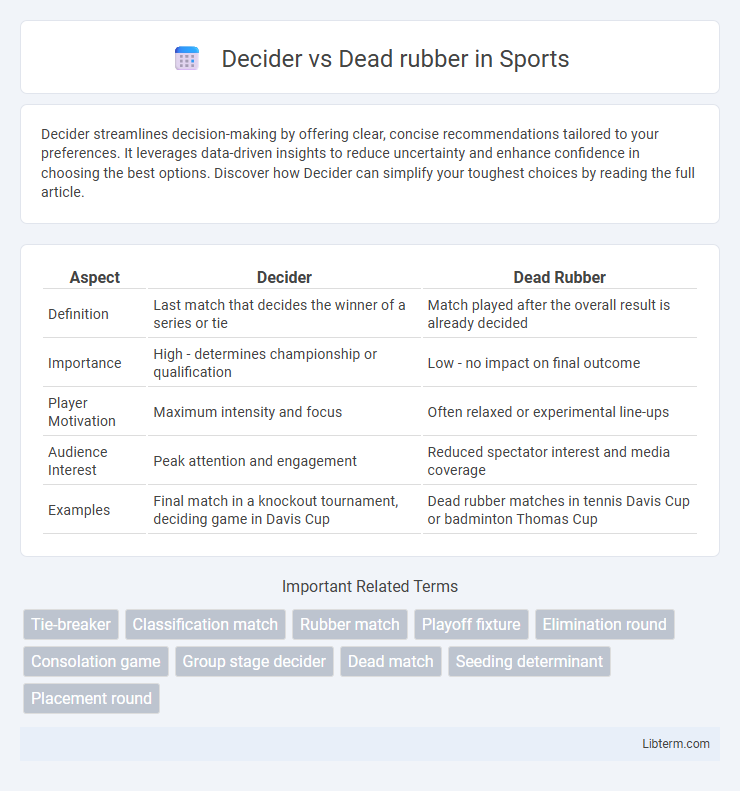 Decider vs Dead rubber in Sports

Decider streamlines decision-making by offering clear, concise recommendations tailored to your preferences. It leverages data-driven insights to reduce uncertainty and enhance confidence in choosing the best options. Discover how Decider can simplify your toughest choices by reading the full article.

| Aspect | Decider | Dead Rubber |
|---|---|---|
| Definition | Last match that decides the winner of a series or tie | Match played after the overall result is already decided |
| Importance | High - determines championship or qualification | Low - no impact on final outcome |
| Player Motivation | Maximum intensity and focus | Often relaxed or experimental line-ups |
| Audience Interest | Peak attention and engagement | Reduced spectator interest and media coverage |
| Examples | Final match in a knockout tournament, deciding game in Davis Cup | Dead rubber matches in tennis Davis Cup or badminton Thomas Cup |

Important Related Terms

Tie-breaker
Classification match
Rubber match
Playoff fixture
Elimination round
Consolation game
Group stage decider
Dead match
Seeding determinant
Placement round

Libterm.com