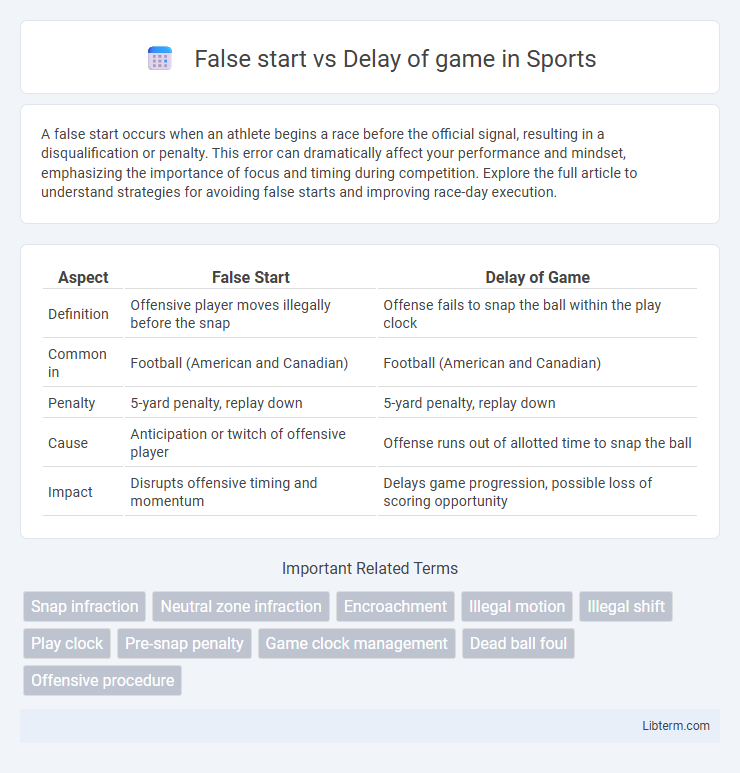 False start vs Delay of game in Sports

A false start occurs when an athlete begins a race before the official signal, resulting in a disqualification or penalty. This error can dramatically affect your performance and mindset, emphasizing the importance of focus and timing during competition. Explore the full article to understand strategies for avoiding false starts and improving race-day execution.

| Aspect | False Start | Delay of Game |
|---|---|---|
| Definition | Offensive player moves illegally before the snap | Offense fails to snap the ball within the play clock |
| Common in | Football (American and Canadian) | Football (American and Canadian) |
| Penalty | 5-yard penalty, replay down | 5-yard penalty, replay down |
| Cause | Anticipation or twitch of offensive player | Offense runs out of allotted time to snap the ball |
| Impact | Disrupts offensive timing and momentum | Delays game progression, possible loss of scoring opportunity |

Important Related Terms

Snap infraction
Neutral zone infraction
Encroachment
Illegal motion
Illegal shift
Play clock
Pre-snap penalty
Game clock management
Dead ball foul
Offensive procedure

Libterm.com