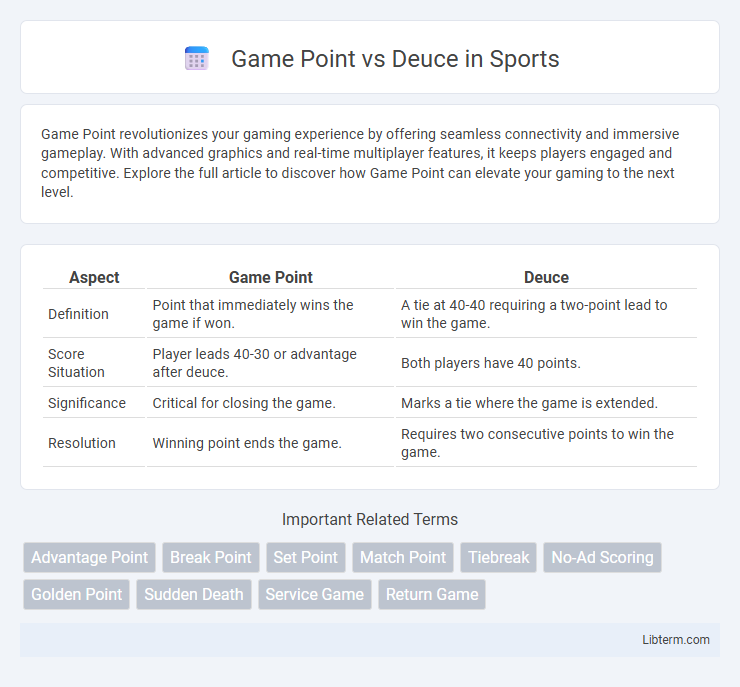 Game Point vs Deuce in Sports

Game Point revolutionizes your gaming experience by offering seamless connectivity and immersive gameplay. With advanced graphics and real-time multiplayer features, it keeps players engaged and competitive. Explore the full article to discover how Game Point can elevate your gaming to the next level.

| Aspect | Game Point | Deuce |
|---|---|---|
| Definition | Point that immediately wins the game if won. | A tie at 40-40 requiring a two-point lead to win the game. |
| Score Situation | Player leads 40-30 or advantage after deuce. | Both players have 40 points. |
| Significance | Critical for closing the game. | Marks a tie where the game is extended. |
| Resolution | Winning point ends the game. | Requires two consecutive points to win the game. |

Important Related Terms

Advantage Point
Break Point
Set Point
Match Point
Tiebreak
No-Ad Scoring
Golden Point
Sudden Death
Service Game
Return Game

Libterm.com