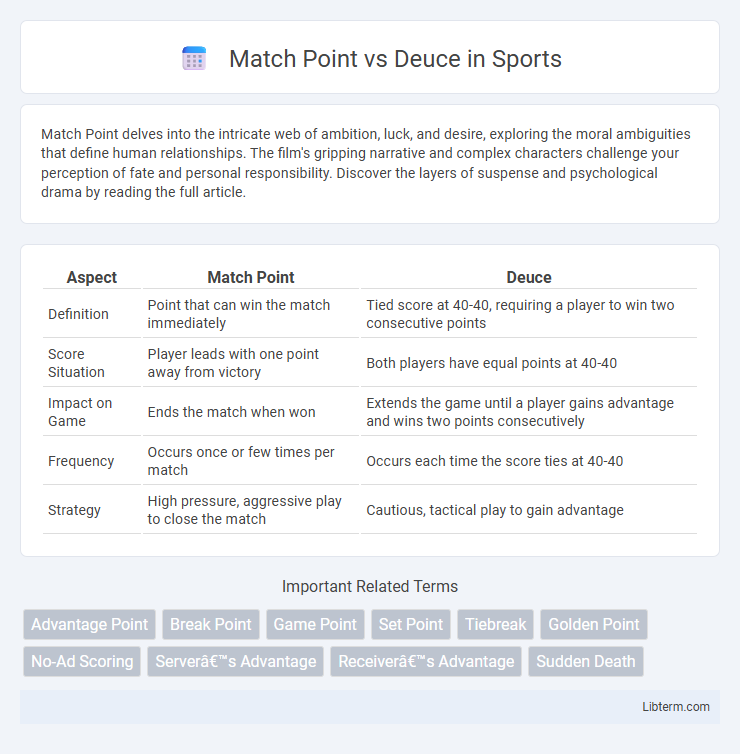 Match Point vs Deuce in Sports

Match Point delves into the intricate web of ambition, luck, and desire, exploring the moral ambiguities that define human relationships. The film's gripping narrative and complex characters challenge your perception of fate and personal responsibility. Discover the layers of suspense and psychological drama by reading the full article.

| Aspect | Match Point | Deuce |
|---|---|---|
| Definition | Point that can win the match immediately | Tied score at 40-40, requiring a player to win two consecutive points |
| Score Situation | Player leads with one point away from victory | Both players have equal points at 40-40 |
| Impact on Game | Ends the match when won | Extends the game until a player gains advantage and wins two points consecutively |
| Frequency | Occurs once or few times per match | Occurs each time the score ties at 40-40 |
| Strategy | High pressure, aggressive play to close the match | Cautious, tactical play to gain advantage |

Important Related Terms

Advantage Point
Break Point
Game Point
Set Point
Tiebreak
Golden Point
No-Ad Scoring
Serverâ€™s Advantage
Receiverâ€™s Advantage
Sudden Death

Libterm.com