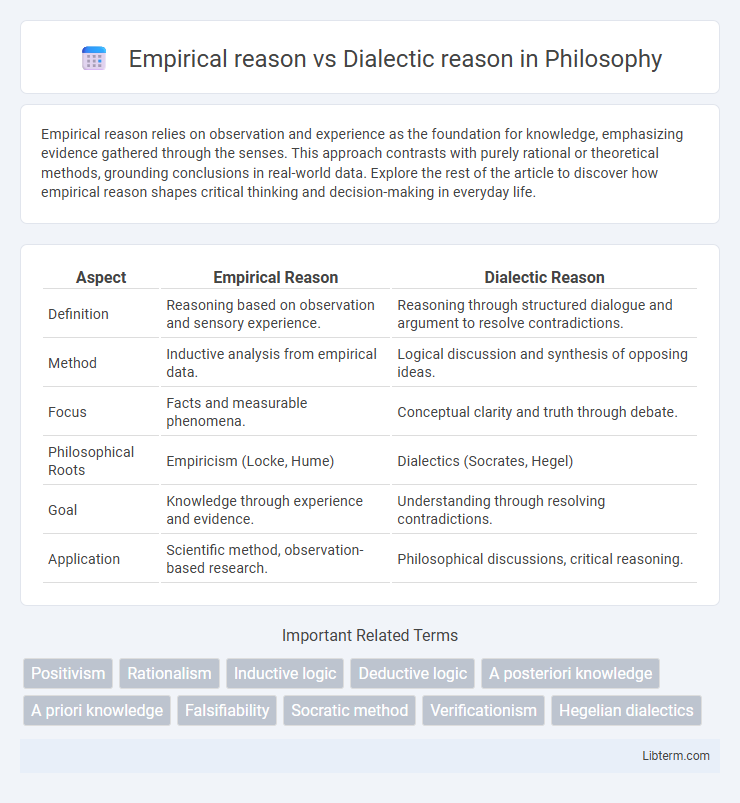 Empirical reason vs Dialectic reason in Philosophy

Empirical reason relies on observation and experience as the foundation for knowledge, emphasizing evidence gathered through the senses. This approach contrasts with purely rational or theoretical methods, grounding conclusions in real-world data. Explore the rest of the article to discover how empirical reason shapes critical thinking and decision-making in everyday life.

| Aspect | Empirical Reason | Dialectic Reason |
|---|---|---|
| Definition | Reasoning based on observation and sensory experience. | Reasoning through structured dialogue and argument to resolve contradictions. |
| Method | Inductive analysis from empirical data. | Logical discussion and synthesis of opposing ideas. |
| Focus | Facts and measurable phenomena. | Conceptual clarity and truth through debate. |
| Philosophical Roots | Empiricism (Locke, Hume) | Dialectics (Socrates, Hegel) |
| Goal | Knowledge through experience and evidence. | Understanding through resolving contradictions. |
| Application | Scientific method, observation-based research. | Philosophical discussions, critical reasoning. |

Important Related Terms

Positivism
Rationalism
Inductive logic
Deductive logic
A posteriori knowledge
A priori knowledge
Falsifiability
Socratic method
Verificationism
Hegelian dialectics

Libterm.com