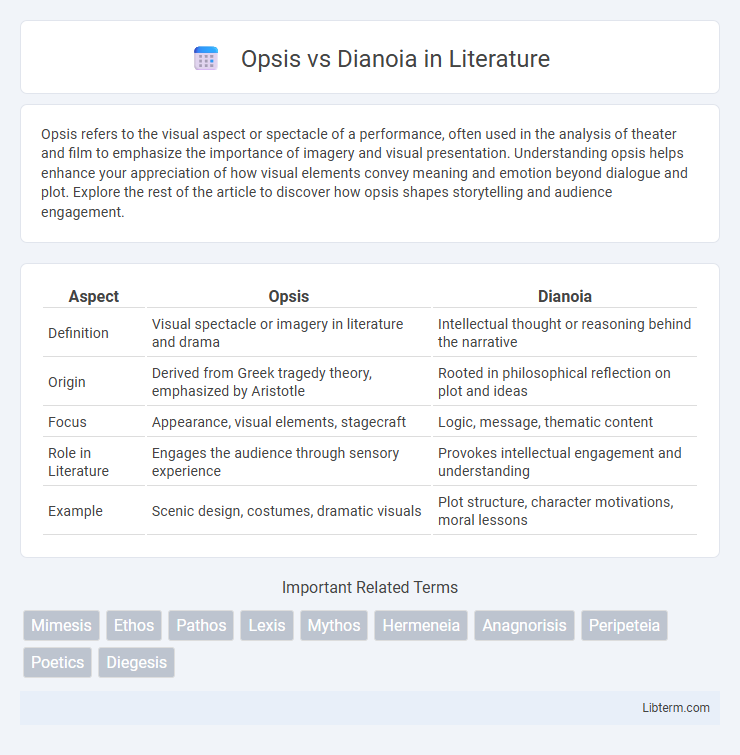 Opsis vs Dianoia in Literature

Opsis refers to the visual aspect or spectacle of a performance, often used in the analysis of theater and film to emphasize the importance of imagery and visual presentation. Understanding opsis helps enhance your appreciation of how visual elements convey meaning and emotion beyond dialogue and plot. Explore the rest of the article to discover how opsis shapes storytelling and audience engagement.

| Aspect | Opsis | Dianoia |
|---|---|---|
| Definition | Visual spectacle or imagery in literature and drama | Intellectual thought or reasoning behind the narrative |
| Origin | Derived from Greek tragedy theory, emphasized by Aristotle | Rooted in philosophical reflection on plot and ideas |
| Focus | Appearance, visual elements, stagecraft | Logic, message, thematic content |
| Role in Literature | Engages the audience through sensory experience | Provokes intellectual engagement and understanding |
| Example | Scenic design, costumes, dramatic visuals | Plot structure, character motivations, moral lessons |

Important Related Terms

Mimesis Ethos Pathos Lexis Mythos Hermeneia Anagnorisis Peripeteia Poetics Diegesis

Libterm.com