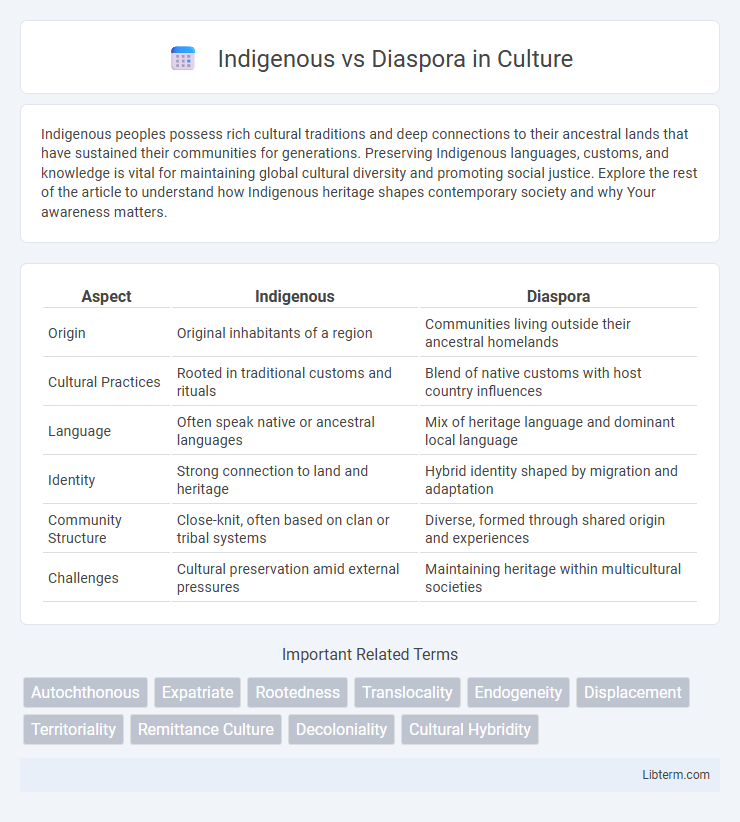 Indigenous vs Diaspora in Culture

Indigenous peoples possess rich cultural traditions and deep connections to their ancestral lands that have sustained their communities for generations. Preserving Indigenous languages, customs, and knowledge is vital for maintaining global cultural diversity and promoting social justice. Explore the rest of the article to understand how Indigenous heritage shapes contemporary society and why Your awareness matters.

| Aspect | Indigenous | Diaspora |
|---|---|---|
| Origin | Original inhabitants of a region | Communities living outside their ancestral homelands |
| Cultural Practices | Rooted in traditional customs and rituals | Blend of native customs with host country influences |
| Language | Often speak native or ancestral languages | Mix of heritage language and dominant local language |
| Identity | Strong connection to land and heritage | Hybrid identity shaped by migration and adaptation |
| Community Structure | Close-knit, often based on clan or tribal systems | Diverse, formed through shared origin and experiences |
| Challenges | Cultural preservation amid external pressures | Maintaining heritage within multicultural societies |

Important Related Terms

Autochthonous Expatriate Rootedness Translocality Endogeneity Displacement Territoriality Remittance Culture Decoloniality Cultural Hybridity

Libterm.com