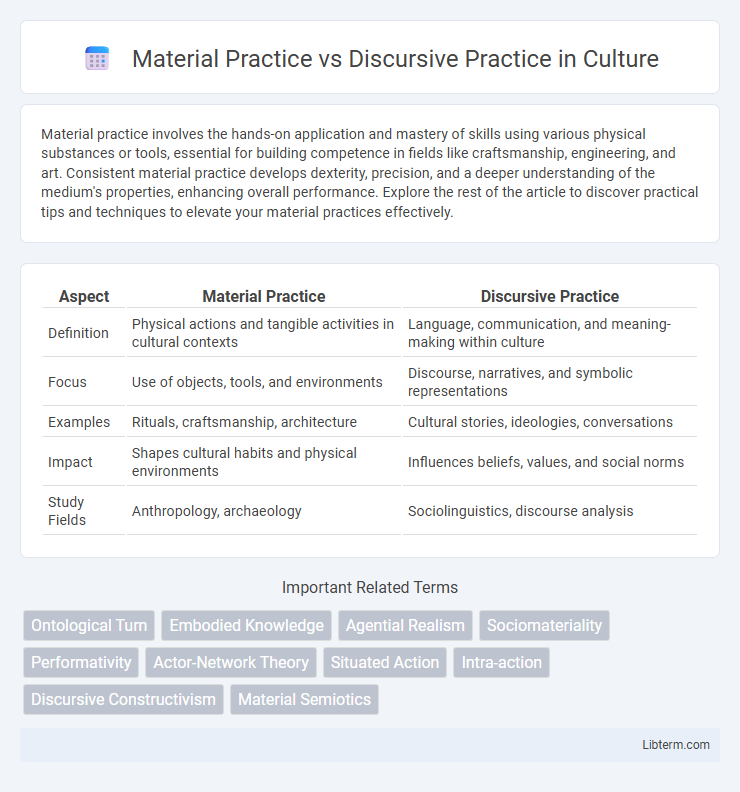 Material Practice vs Discursive Practice in Culture

Material practice involves the hands-on application and mastery of skills using various physical substances or tools, essential for building competence in fields like craftsmanship, engineering, and art. Consistent material practice develops dexterity, precision, and a deeper understanding of the medium's properties, enhancing overall performance. Explore the rest of the article to discover practical tips and techniques to elevate your material practices effectively.

| Aspect | Material Practice | Discursive Practice |
|---|---|---|
| Definition | Physical actions and tangible activities in cultural contexts | Language, communication, and meaning-making within culture |
| Focus | Use of objects, tools, and environments | Discourse, narratives, and symbolic representations |
| Examples | Rituals, craftsmanship, architecture | Cultural stories, ideologies, conversations |
| Impact | Shapes cultural habits and physical environments | Influences beliefs, values, and social norms |
| Study Fields | Anthropology, archaeology | Sociolinguistics, discourse analysis |

Important Related Terms

Ontological Turn
Embodied Knowledge
Agential Realism
Sociomateriality
Performativity
Actor-Network Theory
Situated Action
Intra-action
Discursive Constructivism
Material Semiotics

Libterm.com