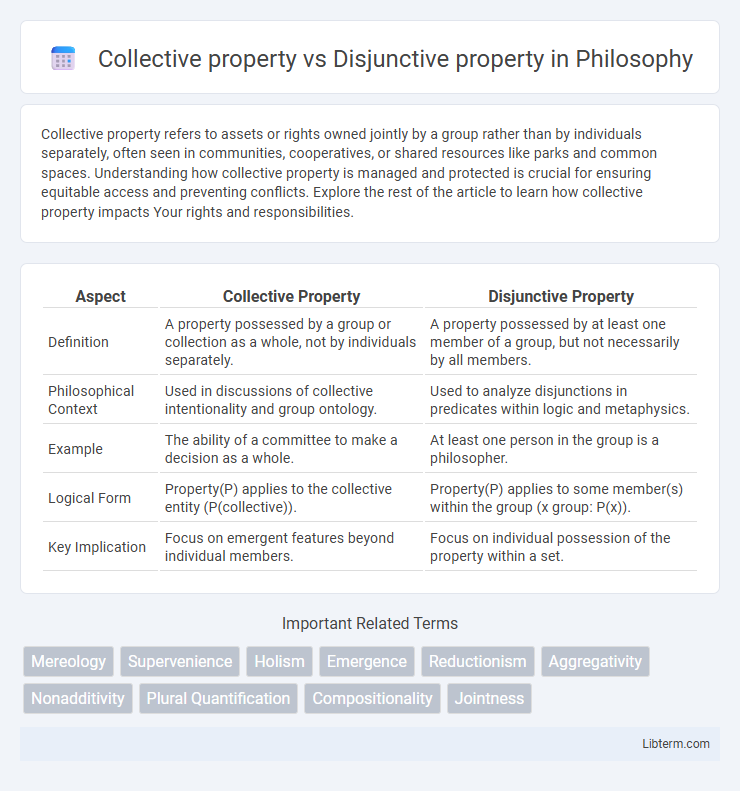 Collective property vs Disjunctive property in Philosophy

Collective property refers to assets or rights owned jointly by a group rather than by individuals separately, often seen in communities, cooperatives, or shared resources like parks and common spaces. Understanding how collective property is managed and protected is crucial for ensuring equitable access and preventing conflicts. Explore the rest of the article to learn how collective property impacts Your rights and responsibilities.

| Aspect | Collective Property | Disjunctive Property |
|---|---|---|
| Definition | A property possessed by a group or collection as a whole, not by individuals separately. | A property possessed by at least one member of a group, but not necessarily by all members. |
| Philosophical Context | Used in discussions of collective intentionality and group ontology. | Used to analyze disjunctions in predicates within logic and metaphysics. |
| Example | The ability of a committee to make a decision as a whole. | At least one person in the group is a philosopher. |
| Logical Form | Property(P) applies to the collective entity (P(collective)). | Property(P) applies to some member(s) within the group (x group: P(x)). |
| Key Implication | Focus on emergent features beyond individual members. | Focus on individual possession of the property within a set. |

Important Related Terms

Mereology
Supervenience
Holism
Emergence
Reductionism
Aggregativity
Nonadditivity
Plural Quantification
Compositionality
Jointness

Libterm.com