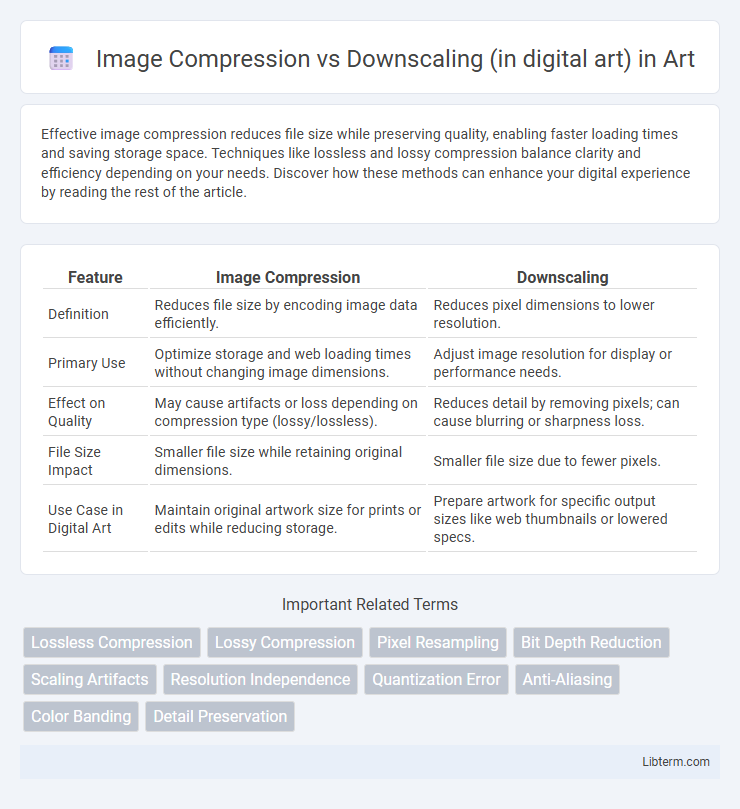 Image Compression vs Downscaling (in digital art) in Art

Effective image compression reduces file size while preserving quality, enabling faster loading times and saving storage space. Techniques like lossless and lossy compression balance clarity and efficiency depending on your needs. Discover how these methods can enhance your digital experience by reading the rest of the article.

| Feature | Image Compression | Downscaling |
|---|---|---|
| Definition | Reduces file size by encoding image data efficiently. | Reduces pixel dimensions to lower resolution. |
| Primary Use | Optimize storage and web loading times without changing image dimensions. | Adjust image resolution for display or performance needs. |
| Effect on Quality | May cause artifacts or loss depending on compression type (lossy/lossless). | Reduces detail by removing pixels; can cause blurring or sharpness loss. |
| File Size Impact | Smaller file size while retaining original dimensions. | Smaller file size due to fewer pixels. |
| Use Case in Digital Art | Maintain original artwork size for prints or edits while reducing storage. | Prepare artwork for specific output sizes like web thumbnails or lowered specs. |

Important Related Terms

Lossless Compression
Lossy Compression
Pixel Resampling
Bit Depth Reduction
Scaling Artifacts
Resolution Independence
Quantization Error
Anti-Aliasing
Color Banding
Detail Preservation

Libterm.com