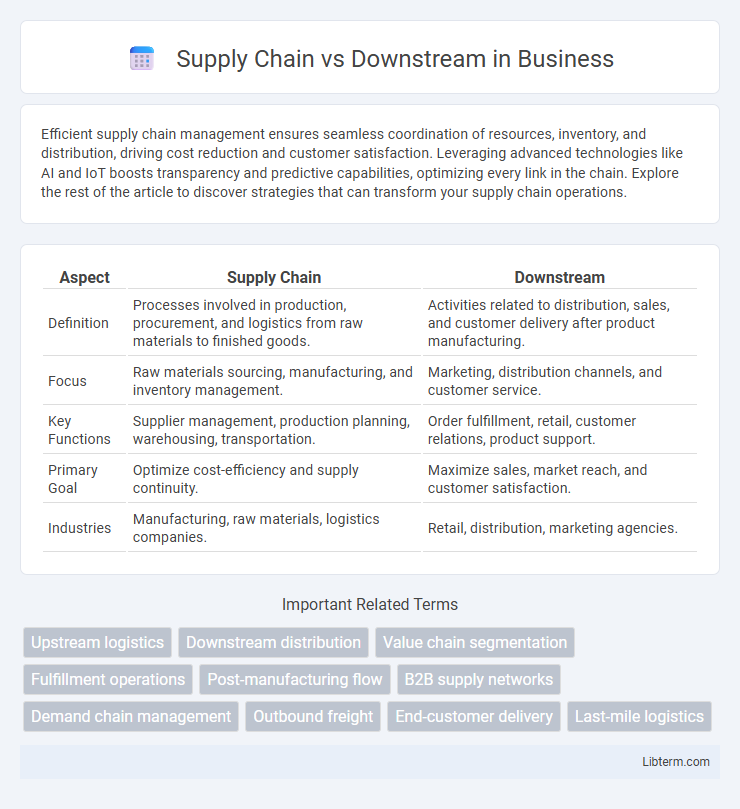 Supply Chain vs Downstream in Business

Efficient supply chain management ensures seamless coordination of resources, inventory, and distribution, driving cost reduction and customer satisfaction. Leveraging advanced technologies like AI and IoT boosts transparency and predictive capabilities, optimizing every link in the chain. Explore the rest of the article to discover strategies that can transform your supply chain operations.

| Aspect | Supply Chain | Downstream |
|---|---|---|
| Definition | Processes involved in production, procurement, and logistics from raw materials to finished goods. | Activities related to distribution, sales, and customer delivery after product manufacturing. |
| Focus | Raw materials sourcing, manufacturing, and inventory management. | Marketing, distribution channels, and customer service. |
| Key Functions | Supplier management, production planning, warehousing, transportation. | Order fulfillment, retail, customer relations, product support. |
| Primary Goal | Optimize cost-efficiency and supply continuity. | Maximize sales, market reach, and customer satisfaction. |
| Industries | Manufacturing, raw materials, logistics companies. | Retail, distribution, marketing agencies. |

Important Related Terms

Upstream logistics
Downstream distribution
Value chain segmentation
Fulfillment operations
Post-manufacturing flow
B2B supply networks
Demand chain management
Outbound freight
End-customer delivery
Last-mile logistics

Libterm.com