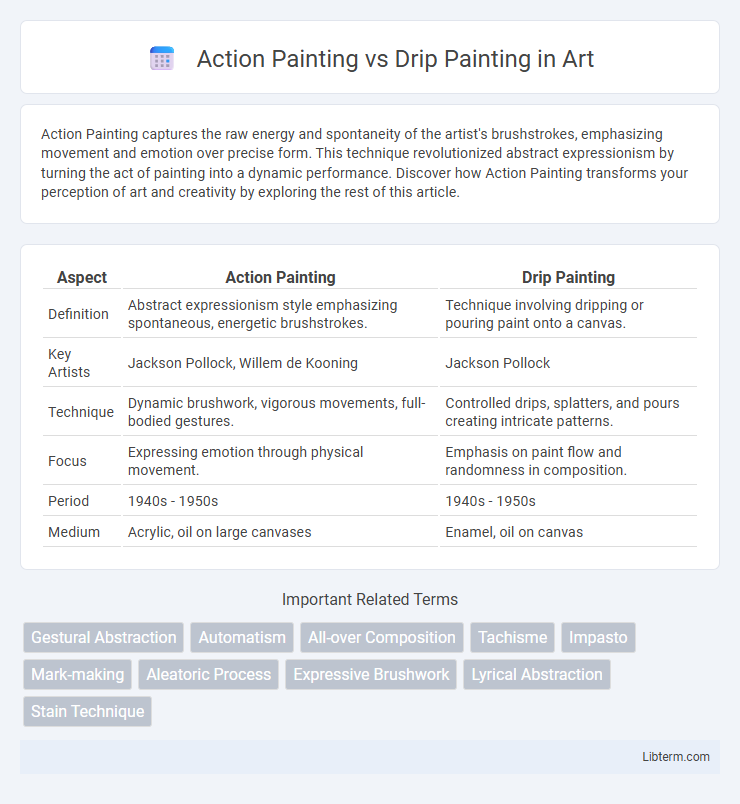 Action Painting vs Drip Painting in Art

Action Painting captures the raw energy and spontaneity of the artist's brushstrokes, emphasizing movement and emotion over precise form. This technique revolutionized abstract expressionism by turning the act of painting into a dynamic performance. Discover how Action Painting transforms your perception of art and creativity by exploring the rest of this article.

| Aspect | Action Painting | Drip Painting |
|---|---|---|
| Definition | Abstract expressionism style emphasizing spontaneous, energetic brushstrokes. | Technique involving dripping or pouring paint onto a canvas. |
| Key Artists | Jackson Pollock, Willem de Kooning | Jackson Pollock |
| Technique | Dynamic brushwork, vigorous movements, full-bodied gestures. | Controlled drips, splatters, and pours creating intricate patterns. |
| Focus | Expressing emotion through physical movement. | Emphasis on paint flow and randomness in composition. |
| Period | 1940s - 1950s | 1940s - 1950s |
| Medium | Acrylic, oil on large canvases | Enamel, oil on canvas |

Important Related Terms

Gestural Abstraction
Automatism
All-over Composition
Tachisme
Impasto
Mark-making
Aleatoric Process
Expressive Brushwork
Lyrical Abstraction
Stain Technique

Libterm.com