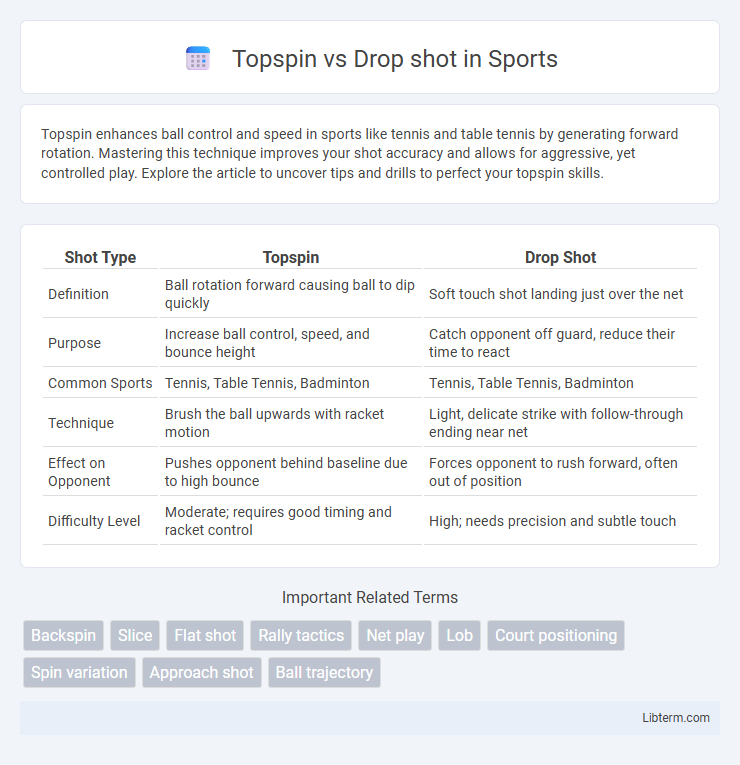 Topspin vs Drop shot in Sports

Topspin enhances ball control and speed in sports like tennis and table tennis by generating forward rotation. Mastering this technique improves your shot accuracy and allows for aggressive, yet controlled play. Explore the article to uncover tips and drills to perfect your topspin skills.

| Shot Type | Topspin | Drop Shot |
|---|---|---|
| Definition | Ball rotation forward causing ball to dip quickly | Soft touch shot landing just over the net |
| Purpose | Increase ball control, speed, and bounce height | Catch opponent off guard, reduce their time to react |
| Common Sports | Tennis, Table Tennis, Badminton | Tennis, Table Tennis, Badminton |
| Technique | Brush the ball upwards with racket motion | Light, delicate strike with follow-through ending near net |
| Effect on Opponent | Pushes opponent behind baseline due to high bounce | Forces opponent to rush forward, often out of position |
| Difficulty Level | Moderate; requires good timing and racket control | High; needs precision and subtle touch |

Important Related Terms

Backspin Slice Flat shot Rally tactics Net play Lob Court positioning Spin variation Approach shot Ball trajectory

Libterm.com