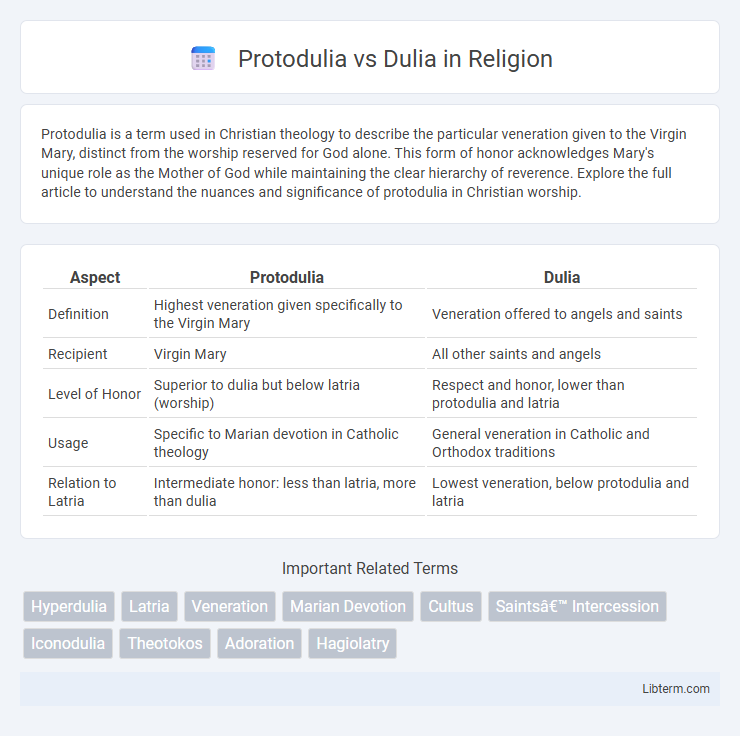 Protodulia vs Dulia in Religion

Protodulia is a term used in Christian theology to describe the particular veneration given to the Virgin Mary, distinct from the worship reserved for God alone. This form of honor acknowledges Mary's unique role as the Mother of God while maintaining the clear hierarchy of reverence. Explore the full article to understand the nuances and significance of protodulia in Christian worship.

| Aspect | Protodulia | Dulia |
|---|---|---|
| Definition | Highest veneration given specifically to the Virgin Mary | Veneration offered to angels and saints |
| Recipient | Virgin Mary | All other saints and angels |
| Level of Honor | Superior to dulia but below latria (worship) | Respect and honor, lower than protodulia and latria |
| Usage | Specific to Marian devotion in Catholic theology | General veneration in Catholic and Orthodox traditions |
| Relation to Latria | Intermediate honor: less than latria, more than dulia | Lowest veneration, below protodulia and latria |

Important Related Terms

Hyperdulia
Latria
Veneration
Marian Devotion
Cultus
Saintsâ€™ Intercession
Iconodulia
Theotokos
Adoration
Hagiolatry

Libterm.com