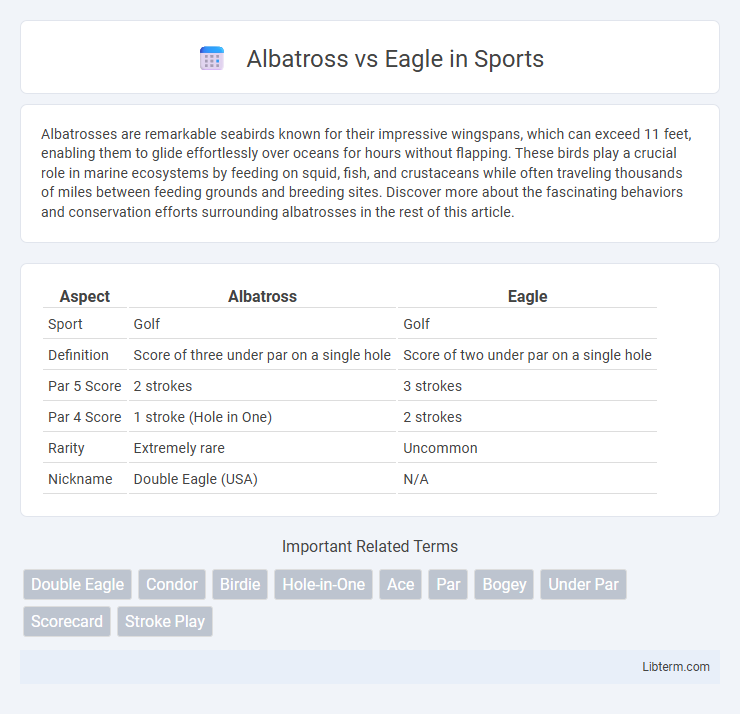 Albatross vs Eagle in Sports

Albatrosses are remarkable seabirds known for their impressive wingspans, which can exceed 11 feet, enabling them to glide effortlessly over oceans for hours without flapping. These birds play a crucial role in marine ecosystems by feeding on squid, fish, and crustaceans while often traveling thousands of miles between feeding grounds and breeding sites. Discover more about the fascinating behaviors and conservation efforts surrounding albatrosses in the rest of this article.

| Aspect | Albatross | Eagle |
|---|---|---|
| Sport | Golf | Golf |
| Definition | Score of three under par on a single hole | Score of two under par on a single hole |
| Par 5 Score | 2 strokes | 3 strokes |
| Par 4 Score | 1 stroke (Hole in One) | 2 strokes |
| Rarity | Extremely rare | Uncommon |
| Nickname | Double Eagle (USA) | N/A |

Important Related Terms

Double Eagle Condor Birdie Hole-in-One Ace Par Bogey Under Par Scorecard Stroke Play

Libterm.com