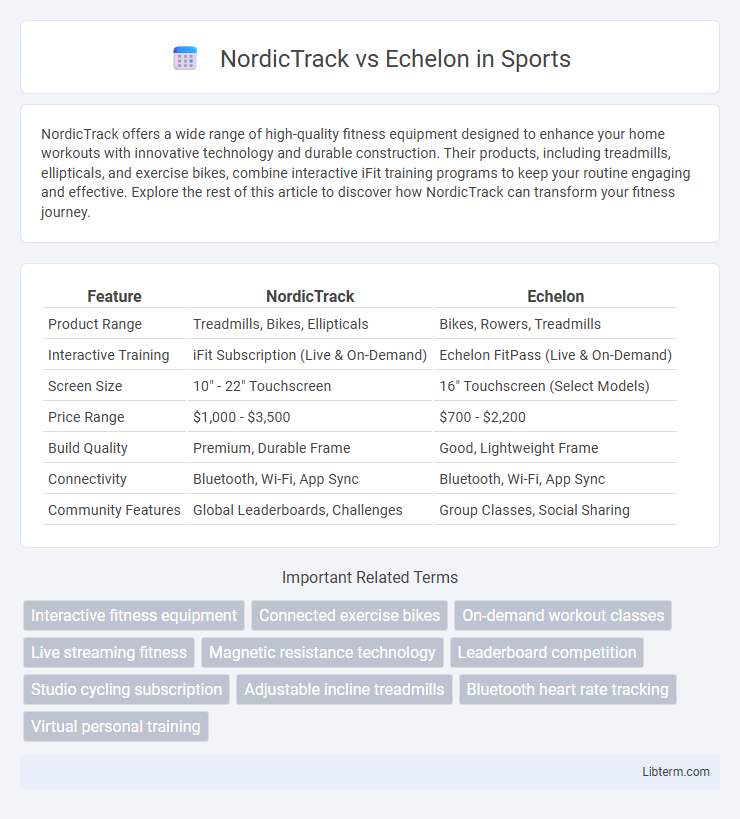 NordicTrack vs Echelon in Sports

NordicTrack offers a wide range of high-quality fitness equipment designed to enhance your home workouts with innovative technology and durable construction. Their products, including treadmills, ellipticals, and exercise bikes, combine interactive iFit training programs to keep your routine engaging and effective. Explore the rest of this article to discover how NordicTrack can transform your fitness journey.

| Feature | NordicTrack | Echelon |
|---|---|---|
| Product Range | Treadmills, Bikes, Ellipticals | Bikes, Rowers, Treadmills |
| Interactive Training | iFit Subscription (Live & On-Demand) | Echelon FitPass (Live & On-Demand) |
| Screen Size | 10" - 22" Touchscreen | 16" Touchscreen (Select Models) |
| Price Range | \$1,000 - \$3,500 | \$700 - \$2,200 |
| Build Quality | Premium, Durable Frame | Good, Lightweight Frame |
| Connectivity | Bluetooth, Wi-Fi, App Sync | Bluetooth, Wi-Fi, App Sync |
| Community Features | Global Leaderboards, Challenges | Group Classes, Social Sharing |

Important Related Terms

Interactive fitness equipment
Connected exercise bikes
On-demand workout classes
Live streaming fitness
Magnetic resistance technology
Leaderboard competition
Studio cycling subscription
Adjustable incline treadmills
Bluetooth heart rate tracking
Virtual personal training

Libterm.com