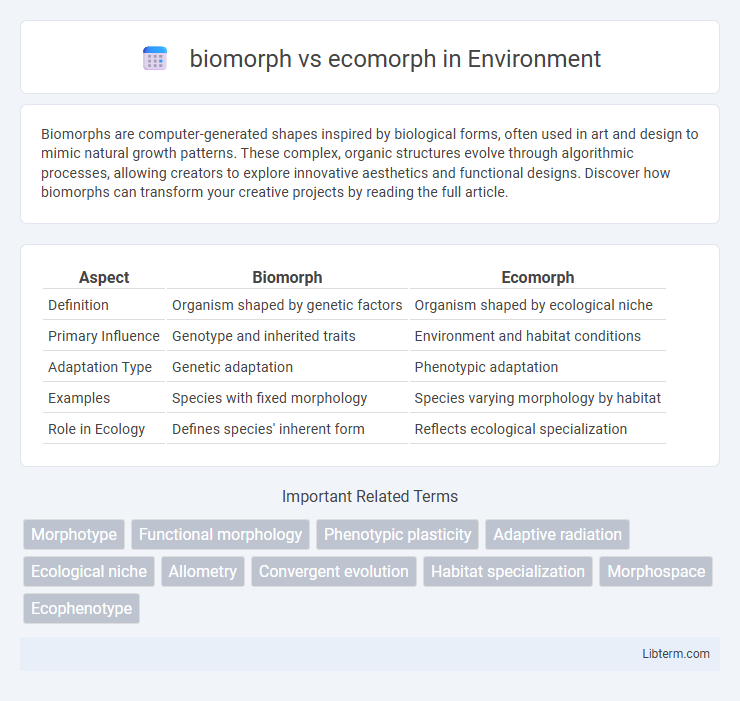 biomorph vs ecomorph in Environment

Biomorphs are computer-generated shapes inspired by biological forms, often used in art and design to mimic natural growth patterns. These complex, organic structures evolve through algorithmic processes, allowing creators to explore innovative aesthetics and functional designs. Discover how biomorphs can transform your creative projects by reading the full article.

| Aspect | Biomorph | Ecomorph |
|---|---|---|
| Definition | Organism shaped by genetic factors | Organism shaped by ecological niche |
| Primary Influence | Genotype and inherited traits | Environment and habitat conditions |
| Adaptation Type | Genetic adaptation | Phenotypic adaptation |
| Examples | Species with fixed morphology | Species varying morphology by habitat |
| Role in Ecology | Defines species' inherent form | Reflects ecological specialization |

Important Related Terms

Morphotype
Functional morphology
Phenotypic plasticity
Adaptive radiation
Ecological niche
Allometry
Convergent evolution
Habitat specialization
Morphospace
Ecophenotype

Libterm.com